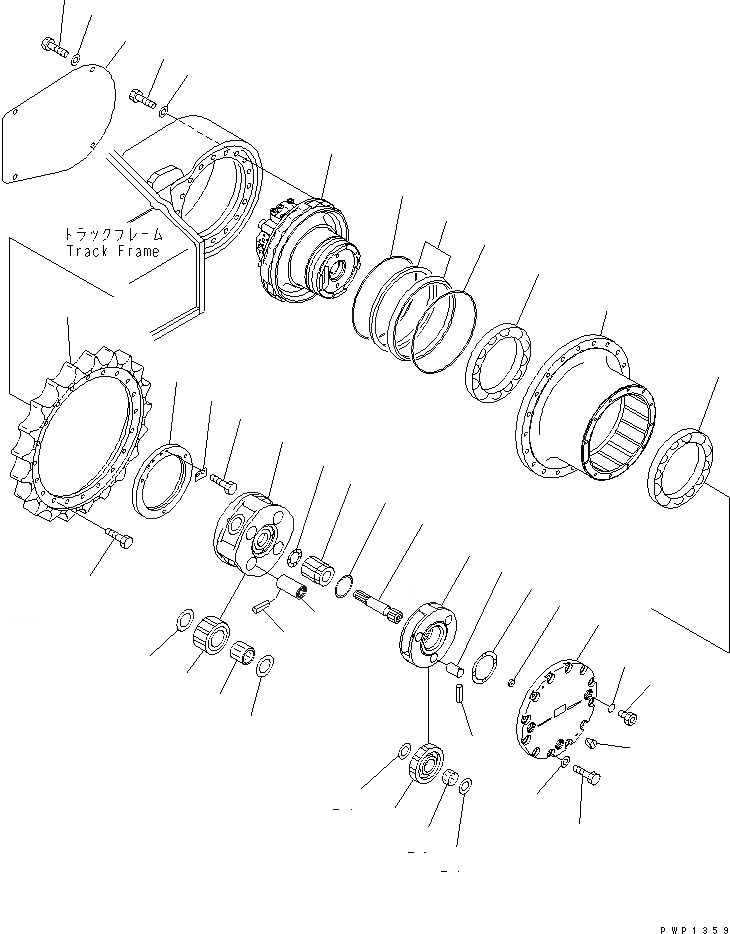 トラックフレーム
Track Frame

PWP1359