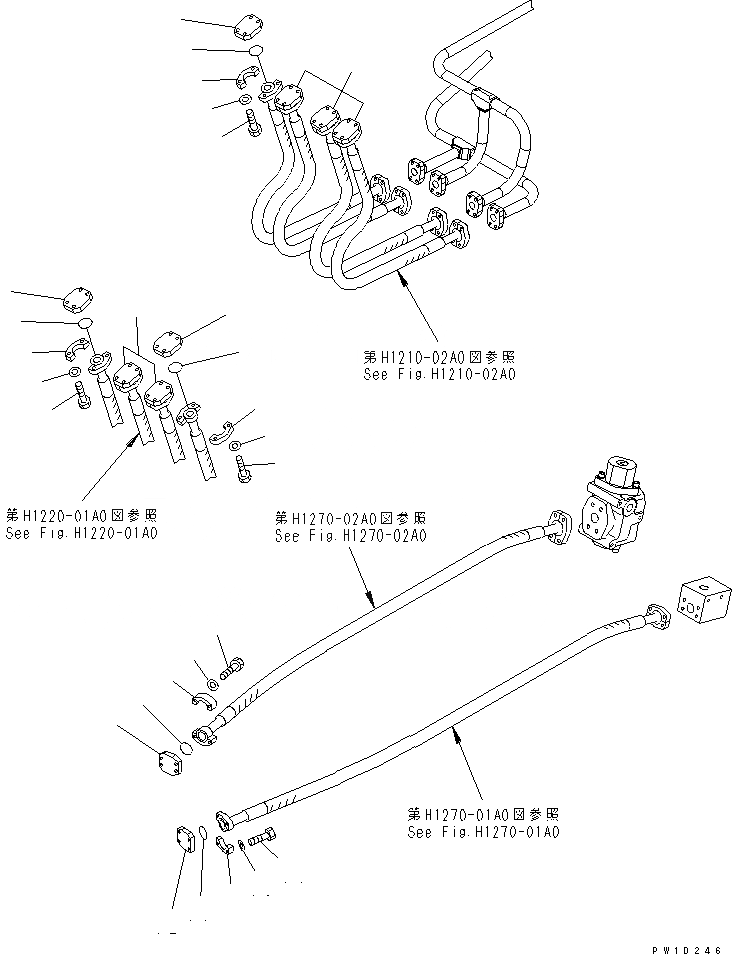 第H1210-02A0図参照
See Fig.H1210-02A0

第H1220-01A0図参照
See Fig.H1220-01A0

第H1270-02A0図参照
See Fig.H1270-02A0

第H1270-01A0図参照
See Fig.H1270-01A0

PW10246