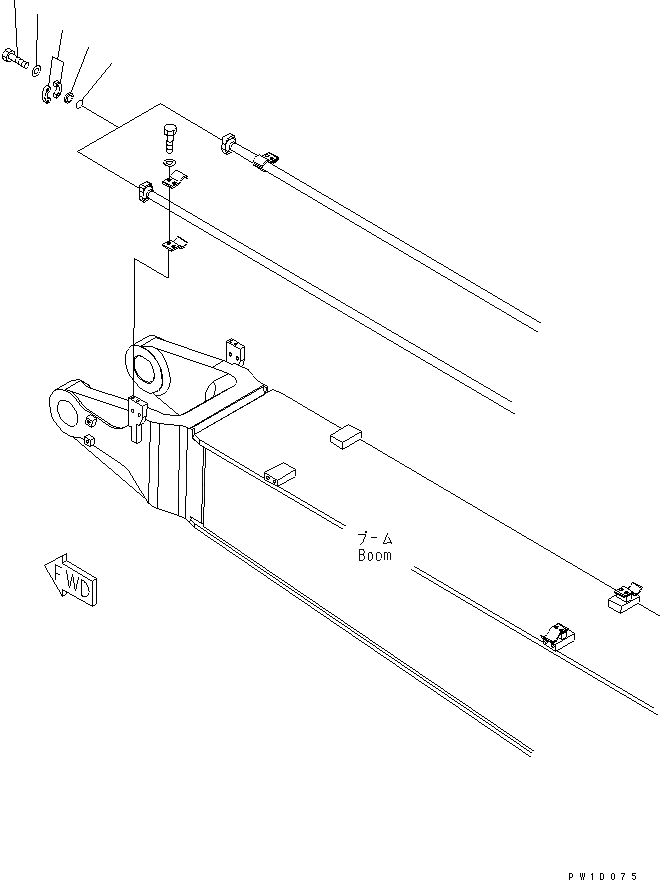 ブーム
Boom

FWD

PW1D075