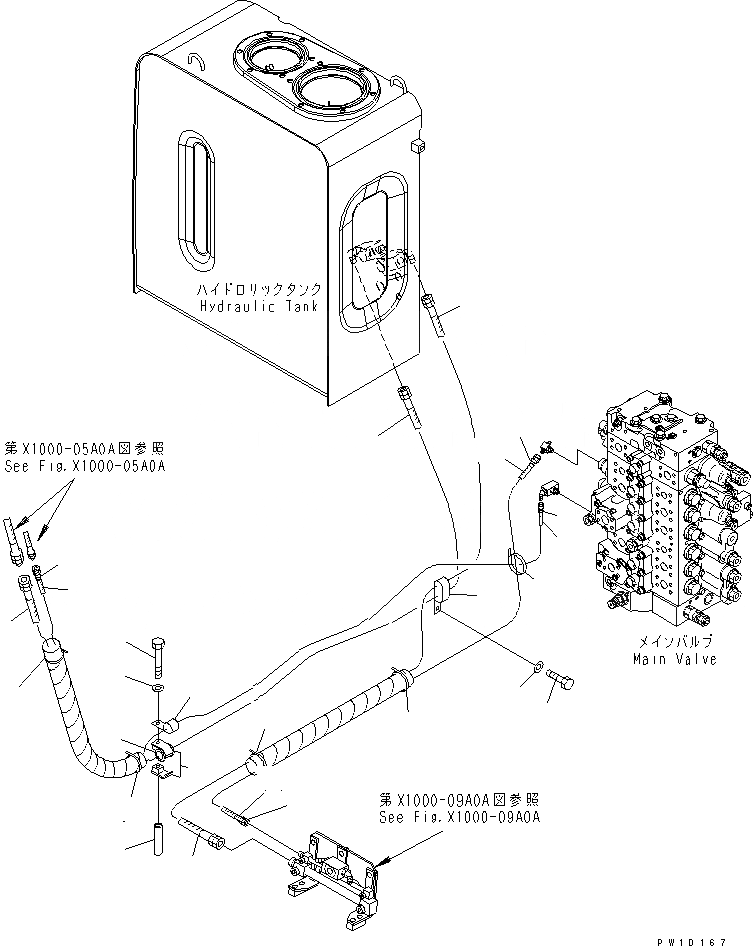 ハイドロリックタンク
Hydraulic Tank

第X1000-05A0A図参照
See Fig.X1000-05A0A

メインバルブ
Main Valve

第X1000-09A0A図参照
See Fig.X1000-09A0A

PW10167