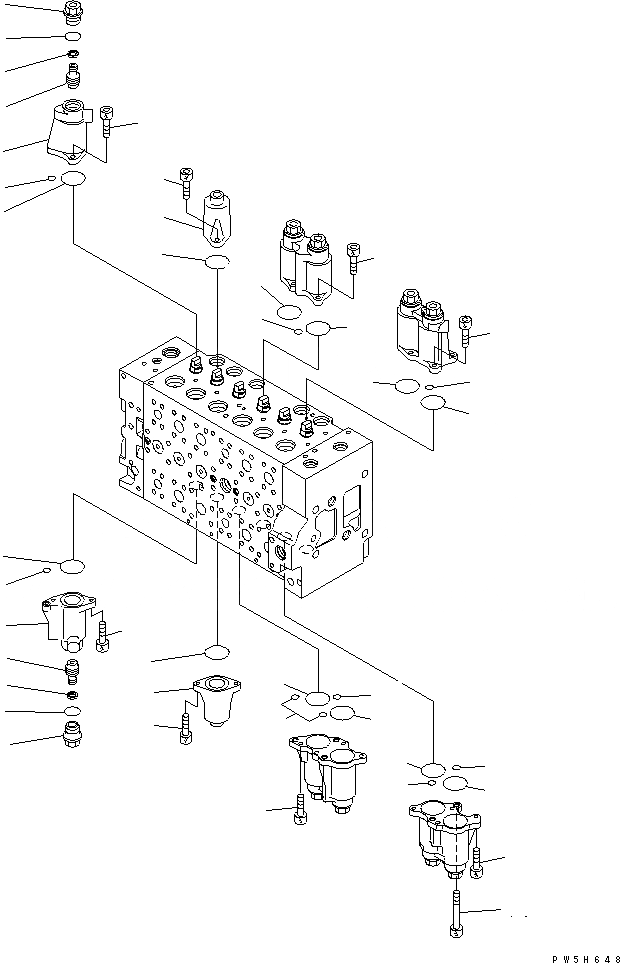 PW5H648