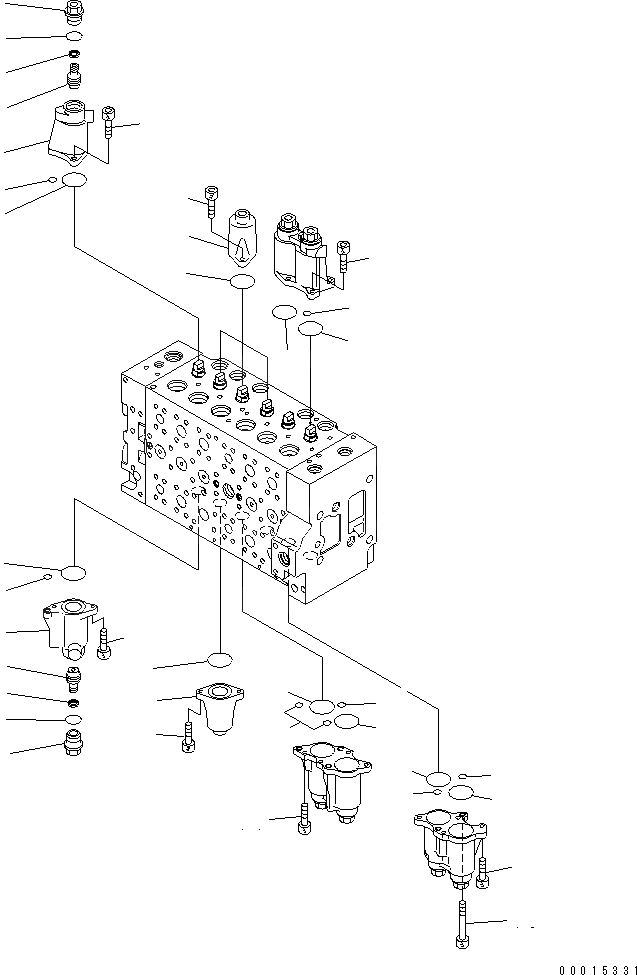 00015331