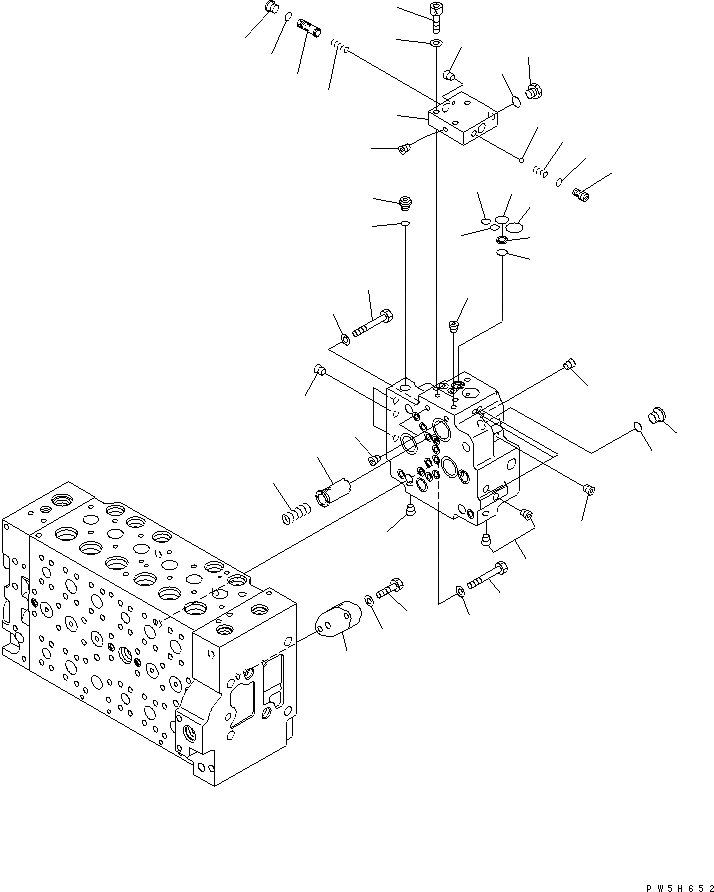 PW5H652