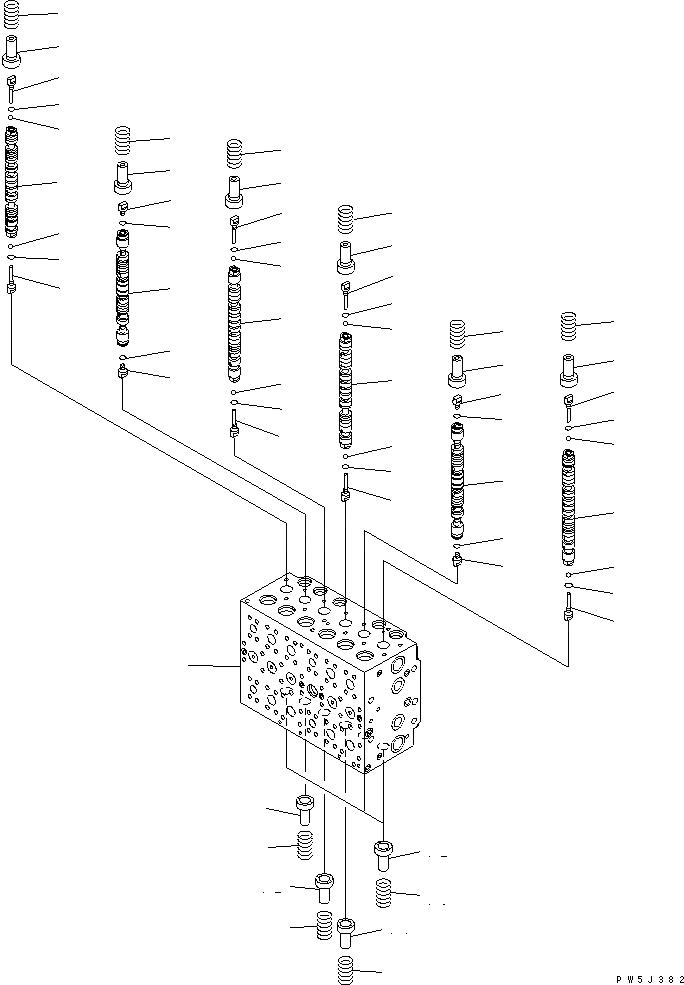 PW5J382