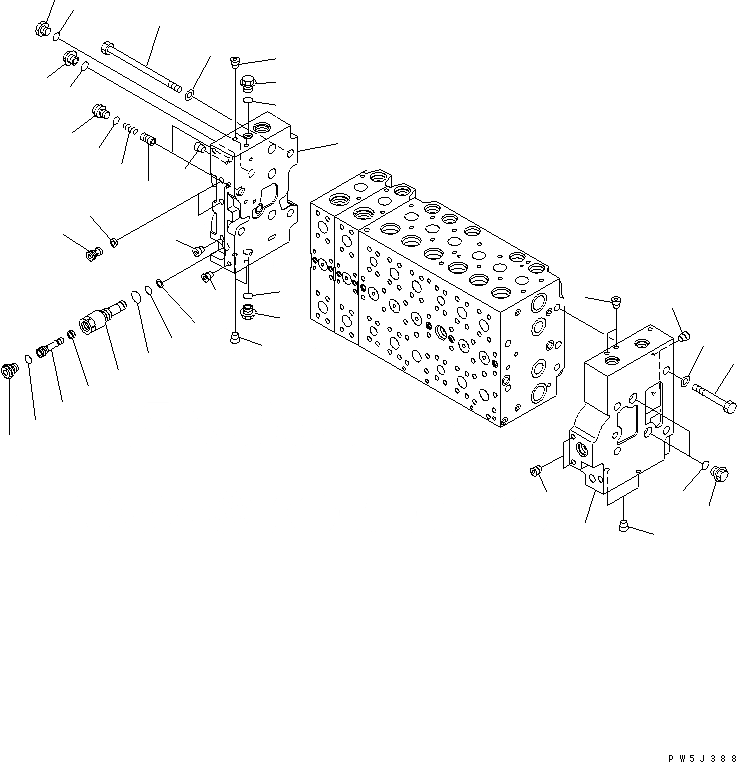 PW5J388