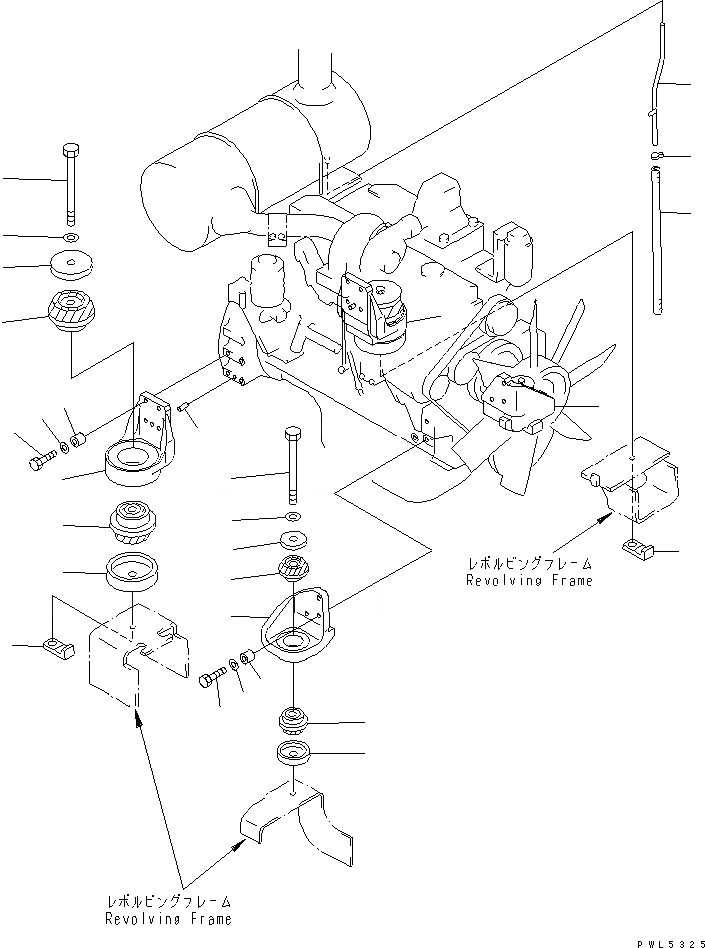 レボルビングフレーム
Revolving Frame

レボルビングフレーム
Revolving Frame

PWL5325