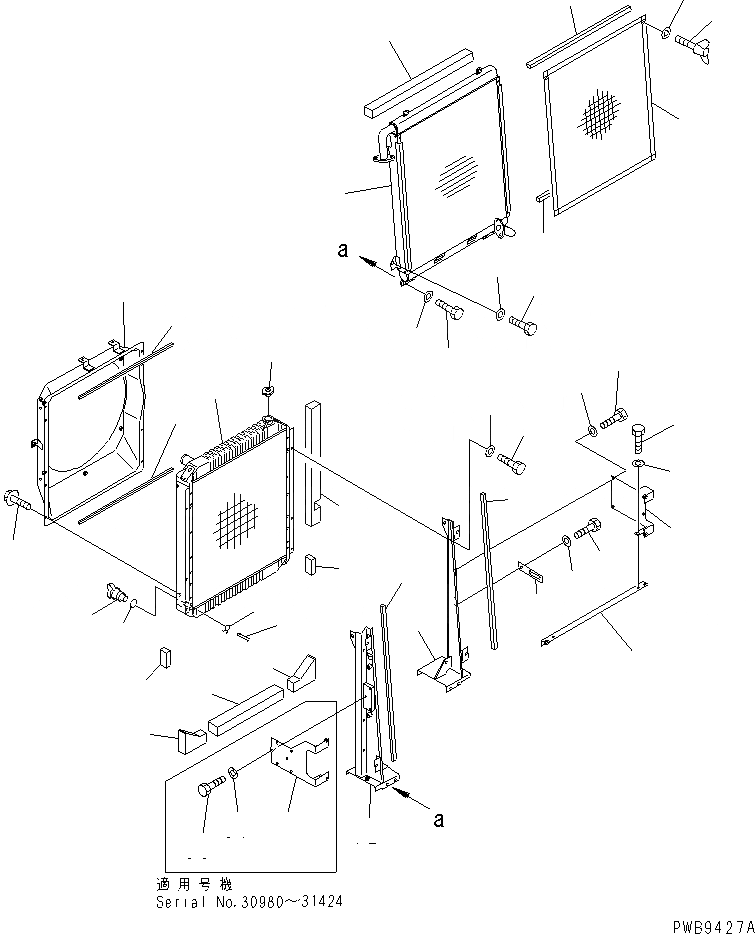 a

a

適用号機
Serial No.30980～31424

PWB9427A