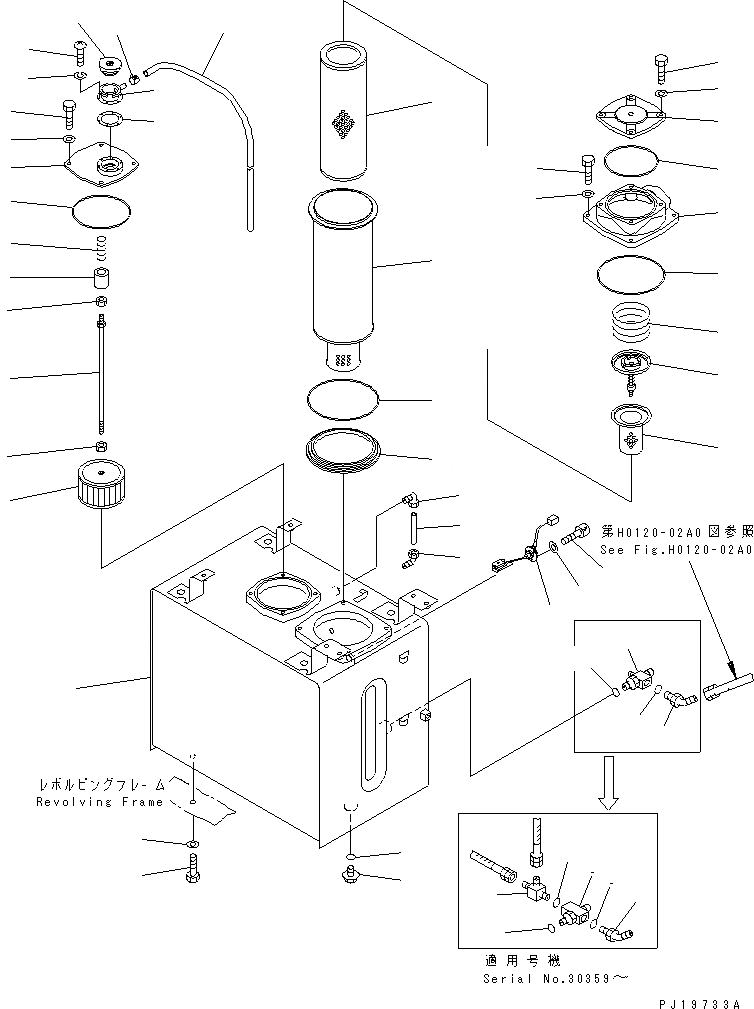 第H0120-02A0図参照
See Fig.H0120-02A0

レボルビングフレーム
Revolving Frame

適用号機
Serial No.30359～

PJ19733A