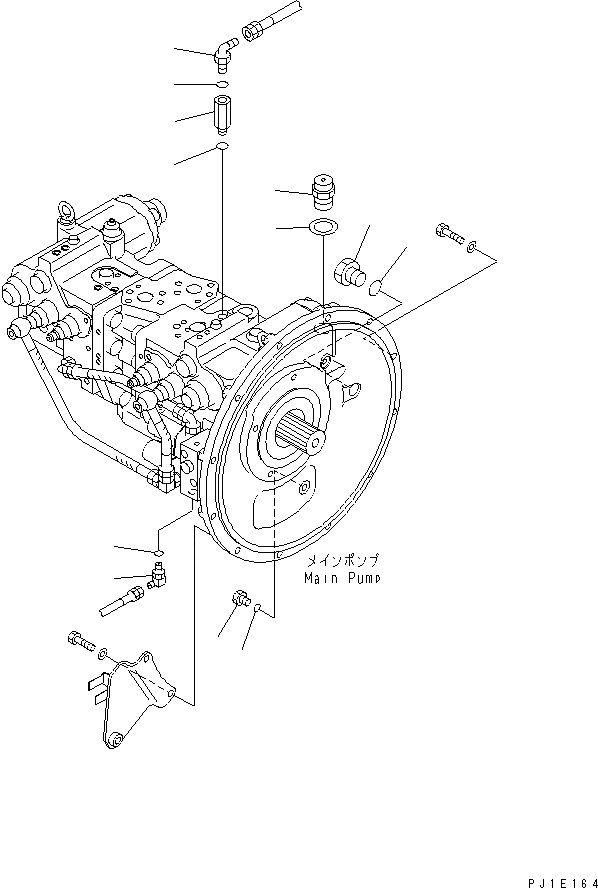 メインポンプ
Main Pump

PJ1E164