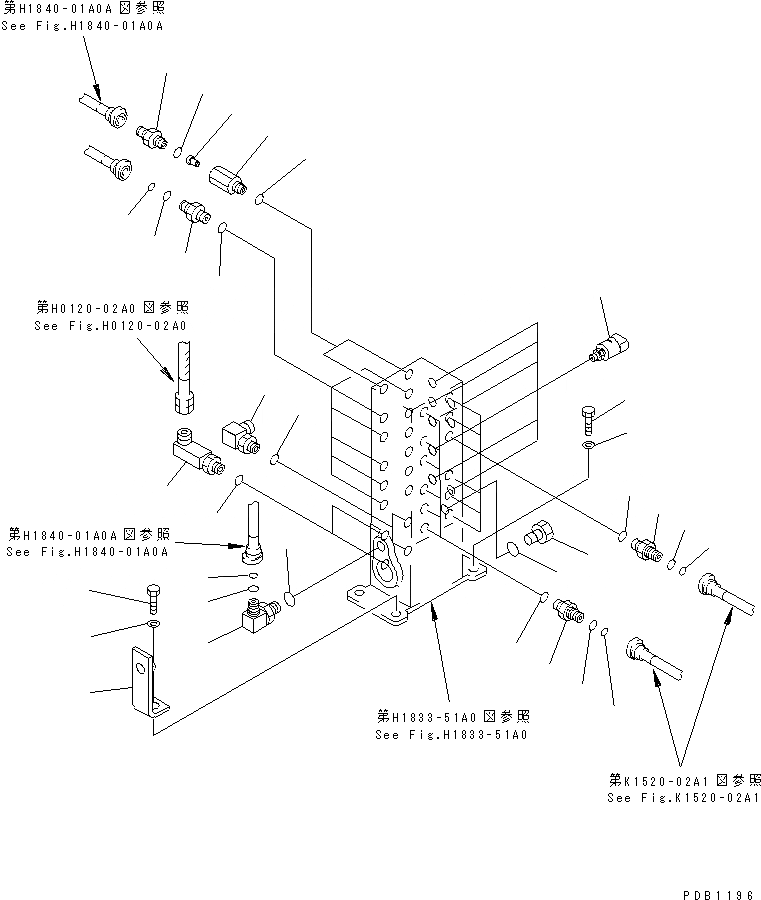 第H1840-01A0A 図参照
See Fig.H1840-01A0A

第H0120-02A0 図参照
See Fig.H0120-02A0

第H1840-01A0A 図参照
See Fig.H1840-01A0A

第H1833-51A0 図参照
See Fig.H1833-51A0

第K1520-02A1 図参照
See Fig.K1520-02A1

PDB1196