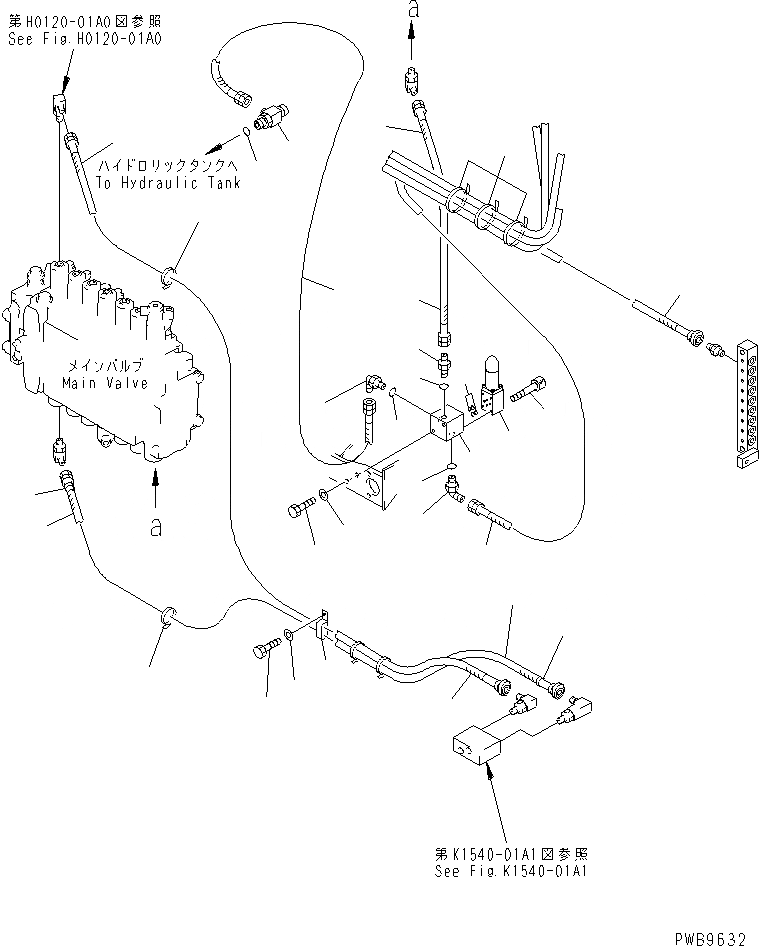 第H0120-01A0図参照
See Fig.H0120-01A0

a

ハイドロリックタンクへ
To Hydraulic Tank

メインバルブ
Main Valve

a

第K1540-01A1図参照
See Fig.K1540-01A1

PWB9632