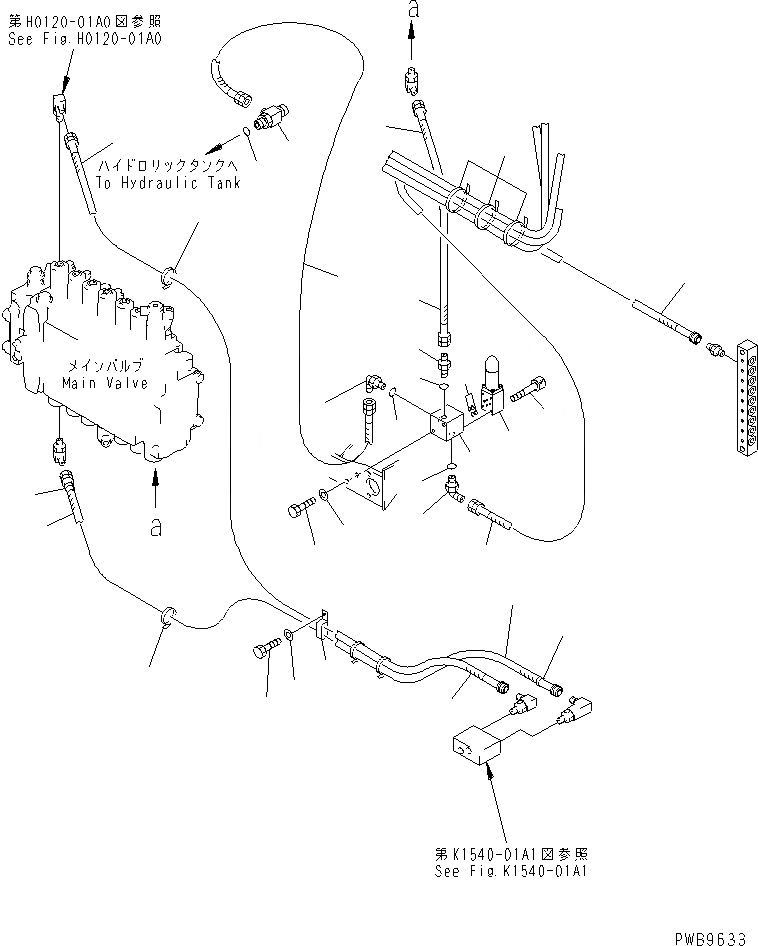 第H0120-01A0図参照
See Fig.H0120-01A0

a

ハイドロリックタンクへ
To Hydraulic Tank

メインバルブ
Main Valve

a

第K1540-01A1図参照
See Fig.K1540-01A1

PWB9633