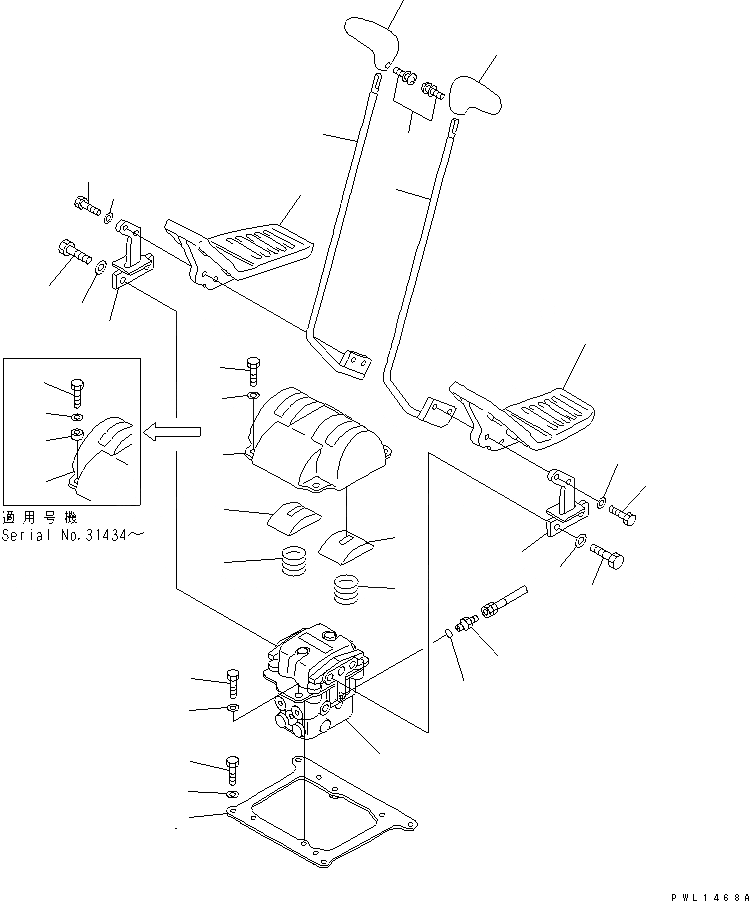 適用号機
Serial No.31434～

PWL1468A