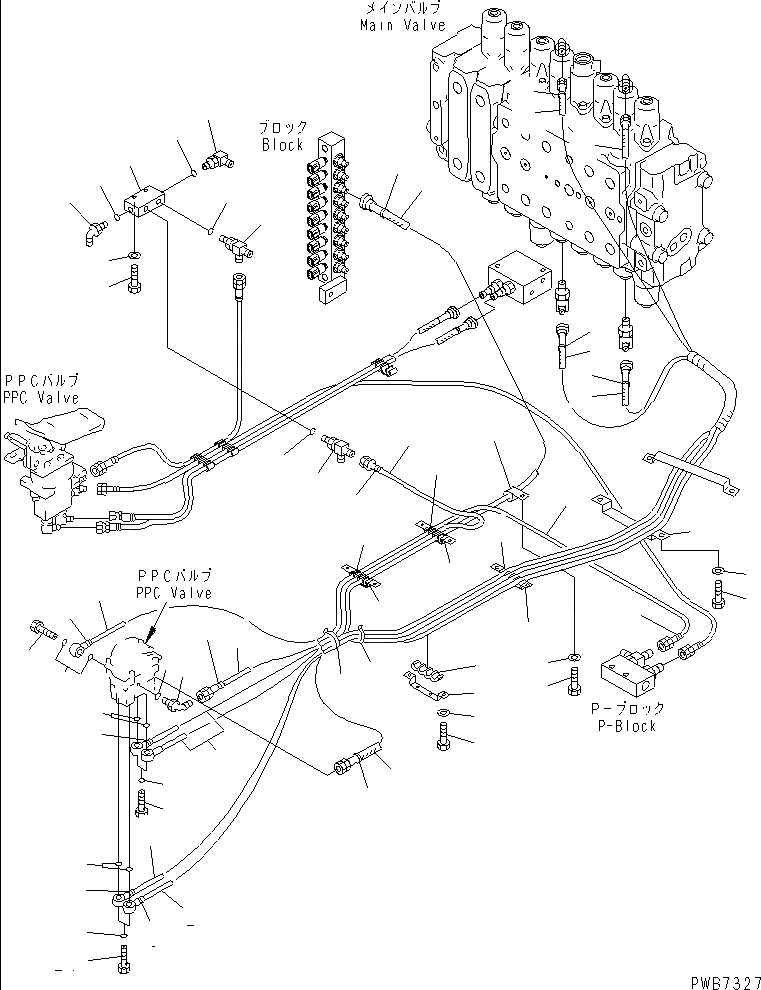 メインバルブ
Main Valve

ブロック
Block

PPCバルブ
PPC Valve

PPCバルブ
PPC Valve

P-ブロック
P-Block

PWB7327