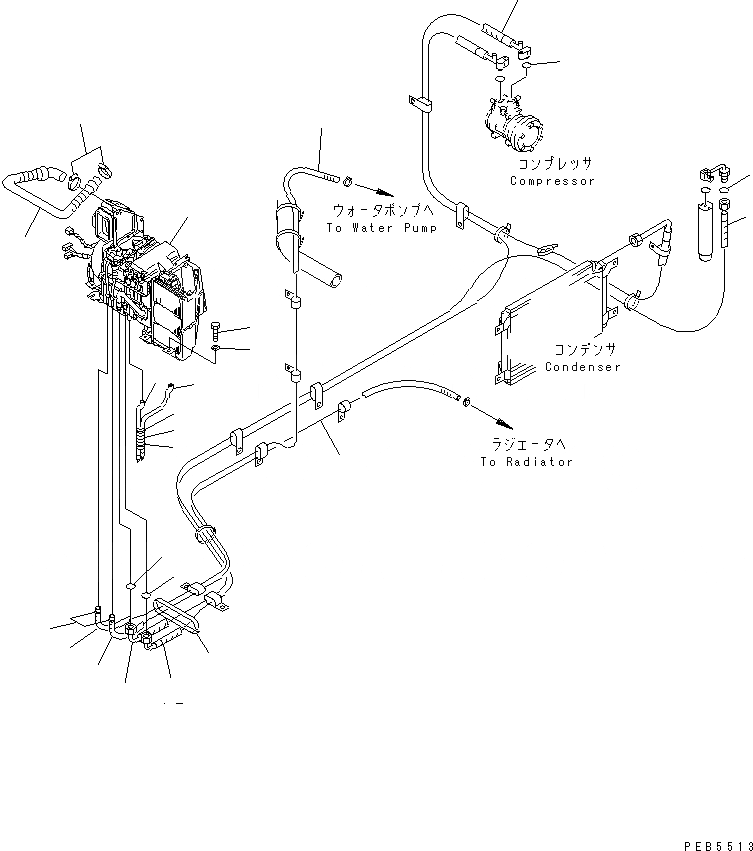 コンプレッサ
Compressor

ウォータポンプへ
To Water Pump

コンデンサ
Condenser

ラジエータへ
To Radiator

PEB5513