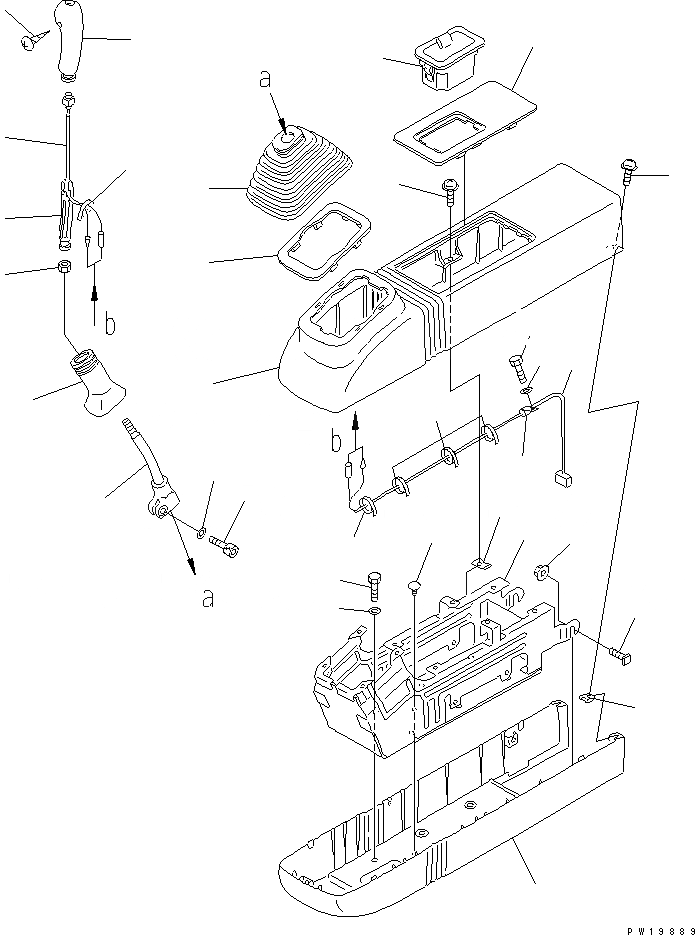 a
b
b
a
PW19889