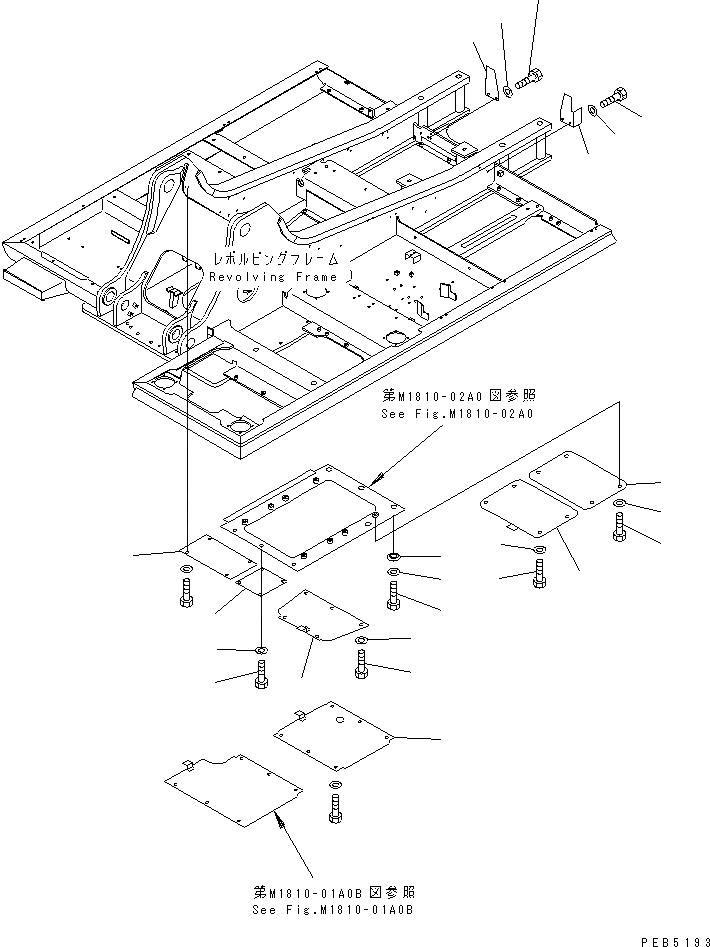 レボルビングフレーム
Revolving Frame

第M1810-02A0図参照
See Fig.M1810-02A0

第M1810-01A0B図参照
See Fig.M1810-01A0B

PEB5193