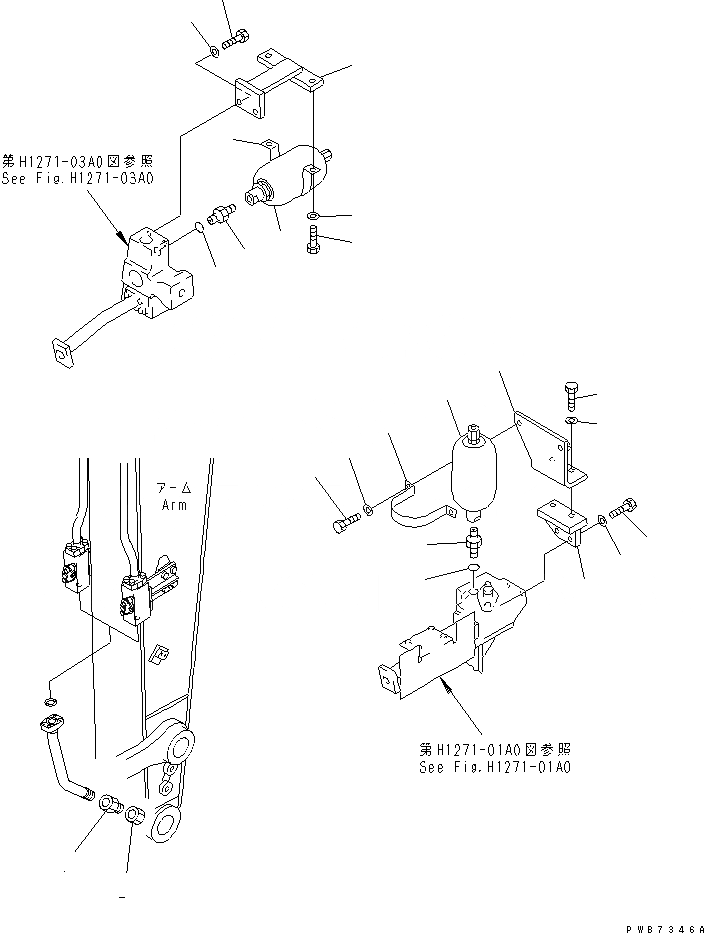 第H1271-03A0図参照
See Fig.H1271-03A0

アーム
Arm

第H1271-01A0図参照
See Fig.H1271-01A0

PWB7346A