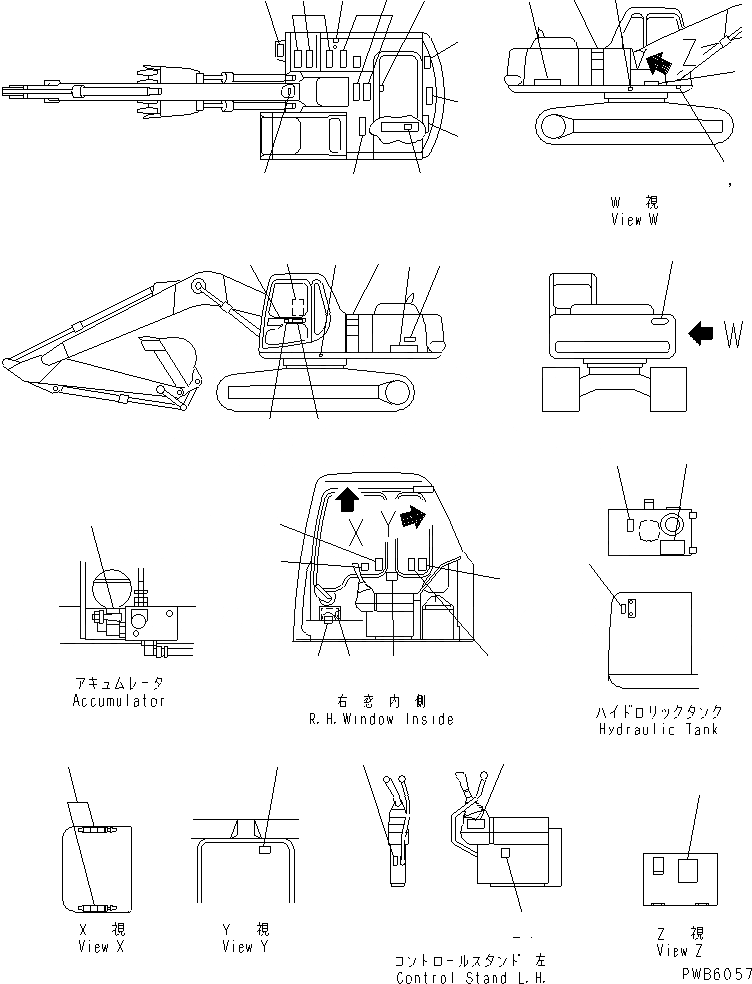 Z

W 視
View W

W

X Y

アキュムレータ
Accumulator

右 窓 内 側
R.H.Window Inside

ハイドロリックタンク
Hydraulic Tank

X 視
View X

Y 視
View Y

コントロールスタンド 左
Control Stand L.H.

Z 視
View Z

PWB6057