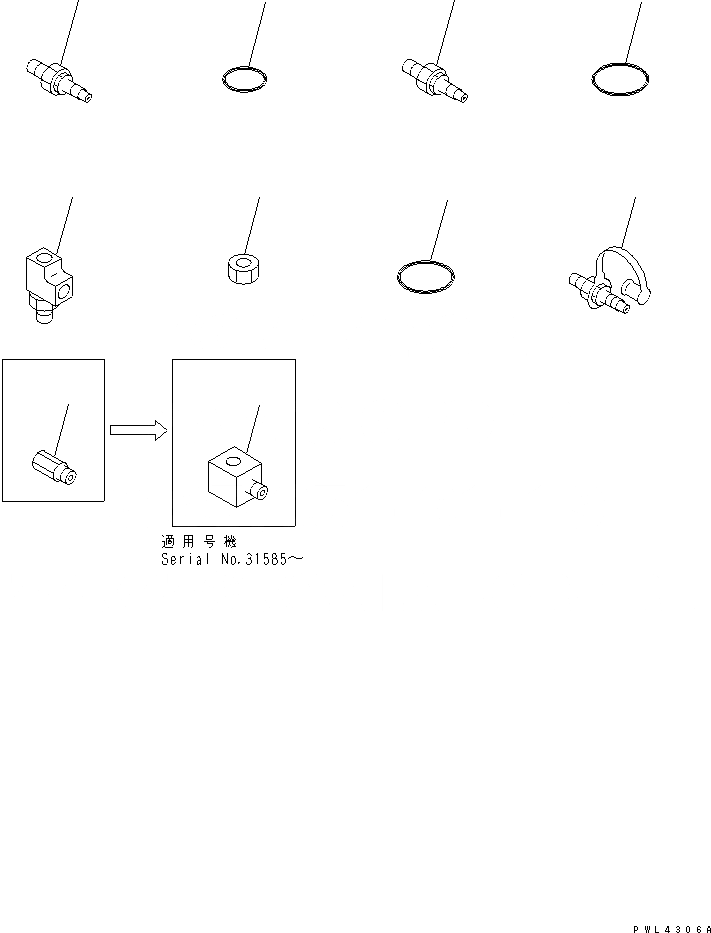 適用号機
Serial No.31585~

PWL4306A