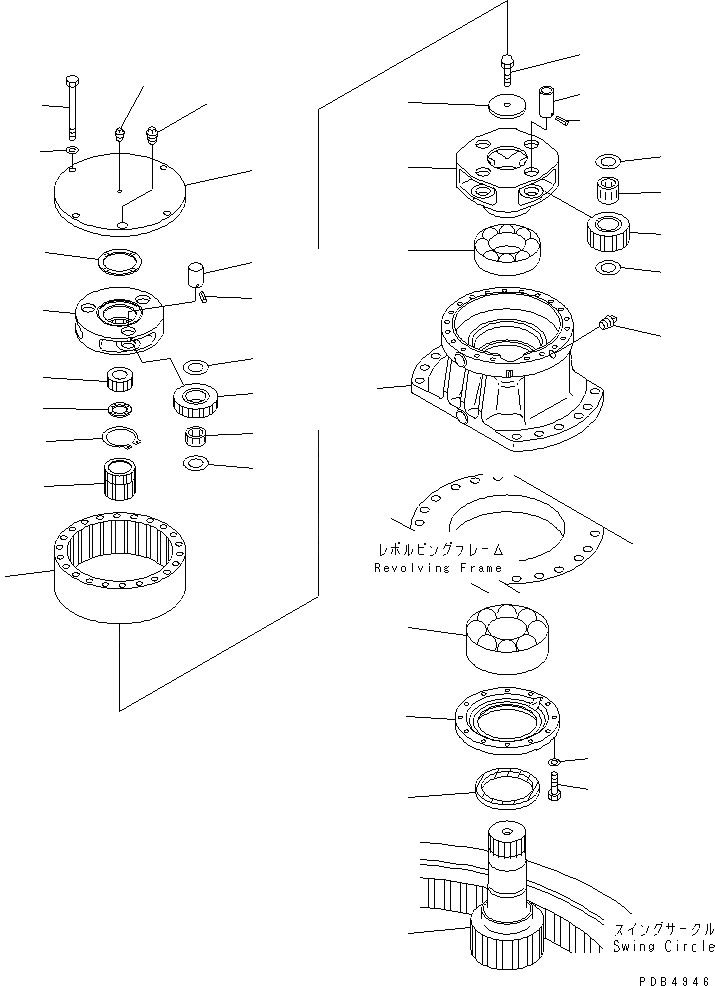 レボルビングフレーム
Revolving Frame

スイングサークル
Swing Circle

PDB4946