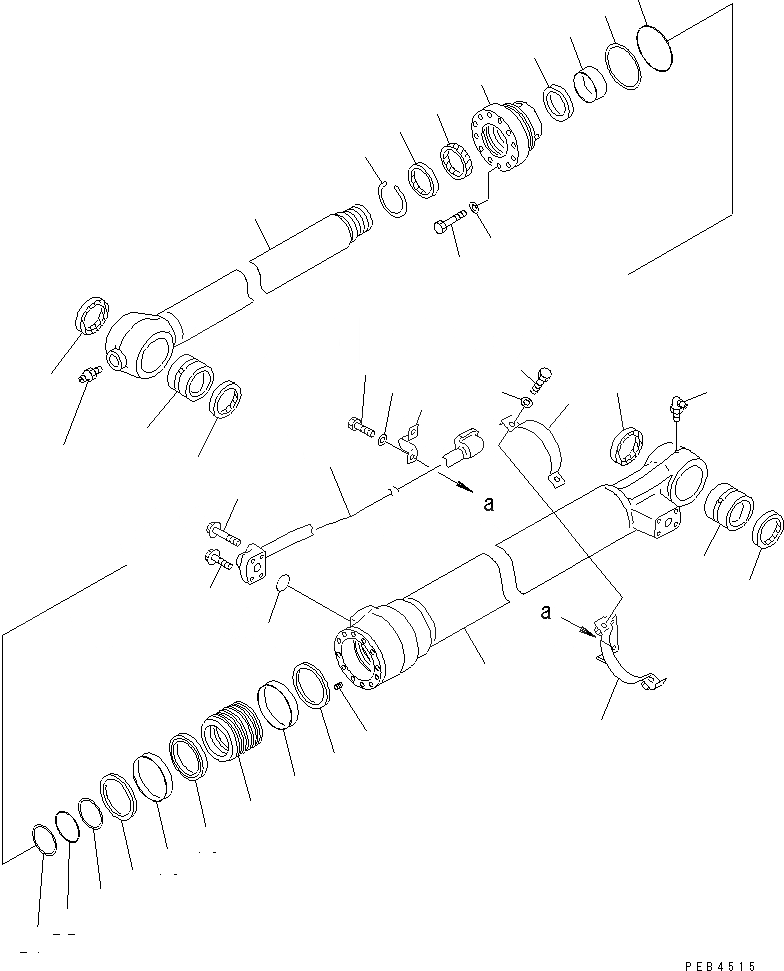 a

a

PEB4515