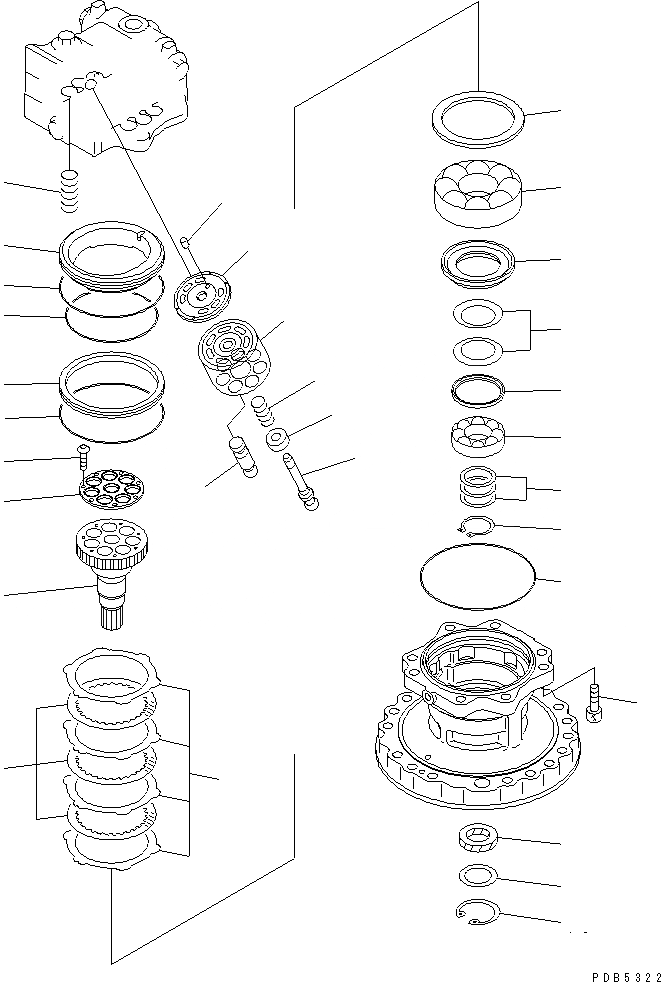 PDB5322