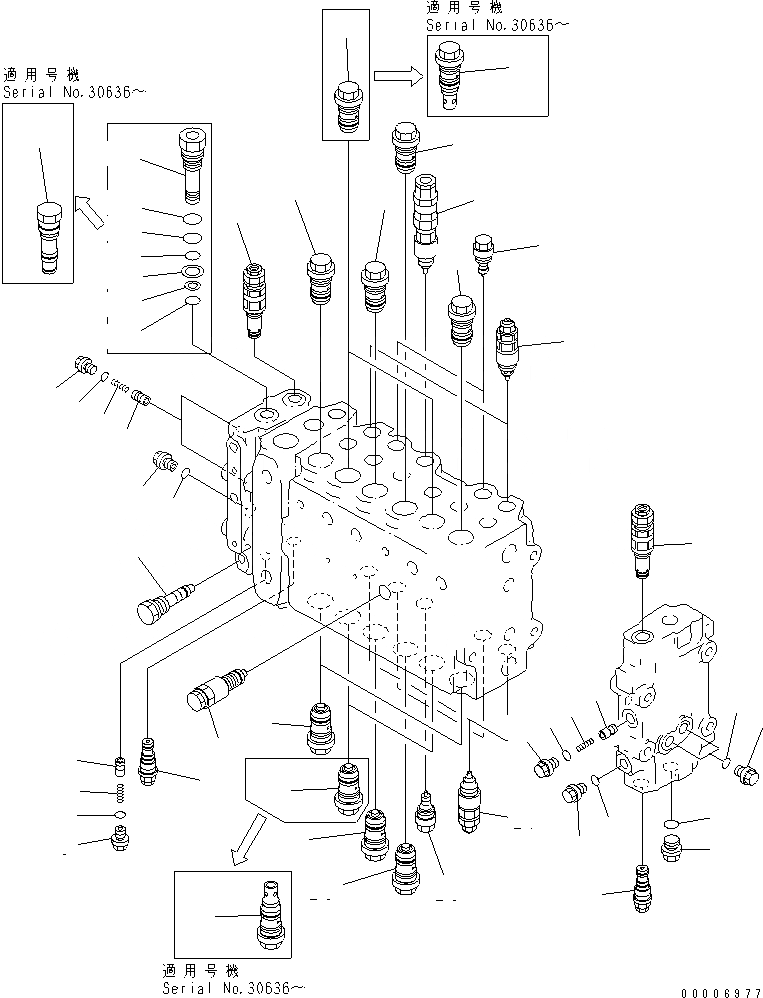 適用号機
Serial No.30636～

適用号機
Serial No.30636～

適用号機
Serial No.30636～

00006977