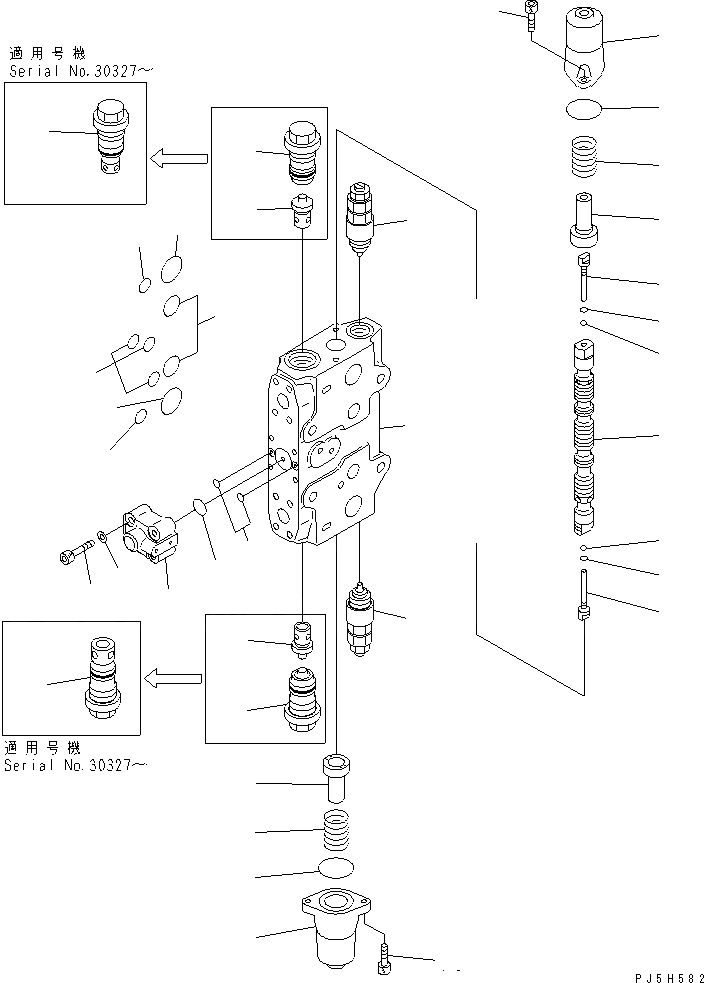 適用号機
Serial No.30327~

適用号機
Serial No.30327~

PJ5H582