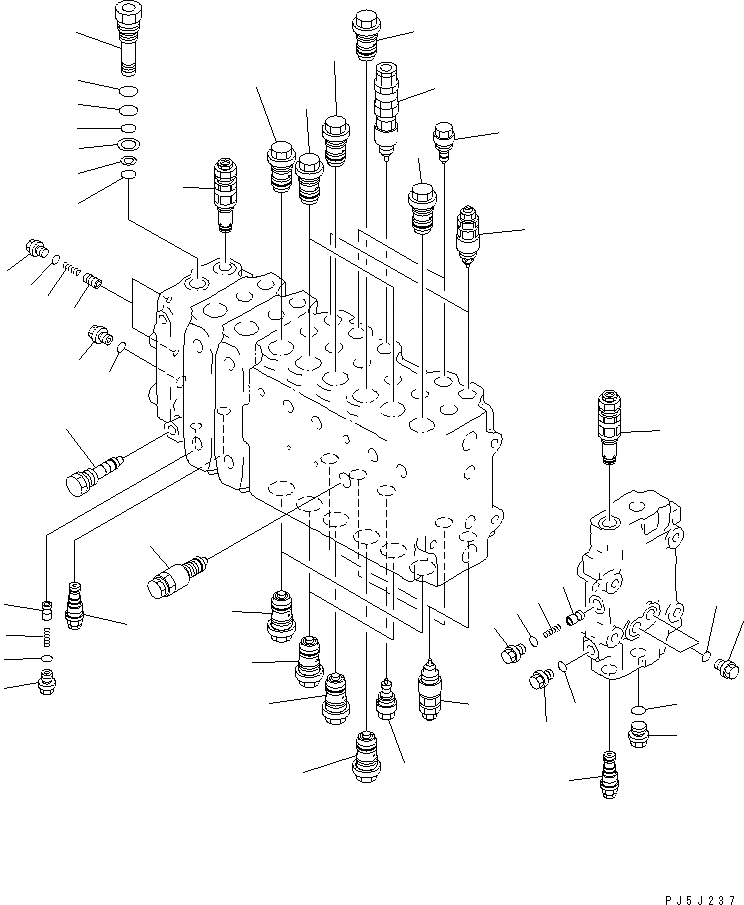 PJ5J237