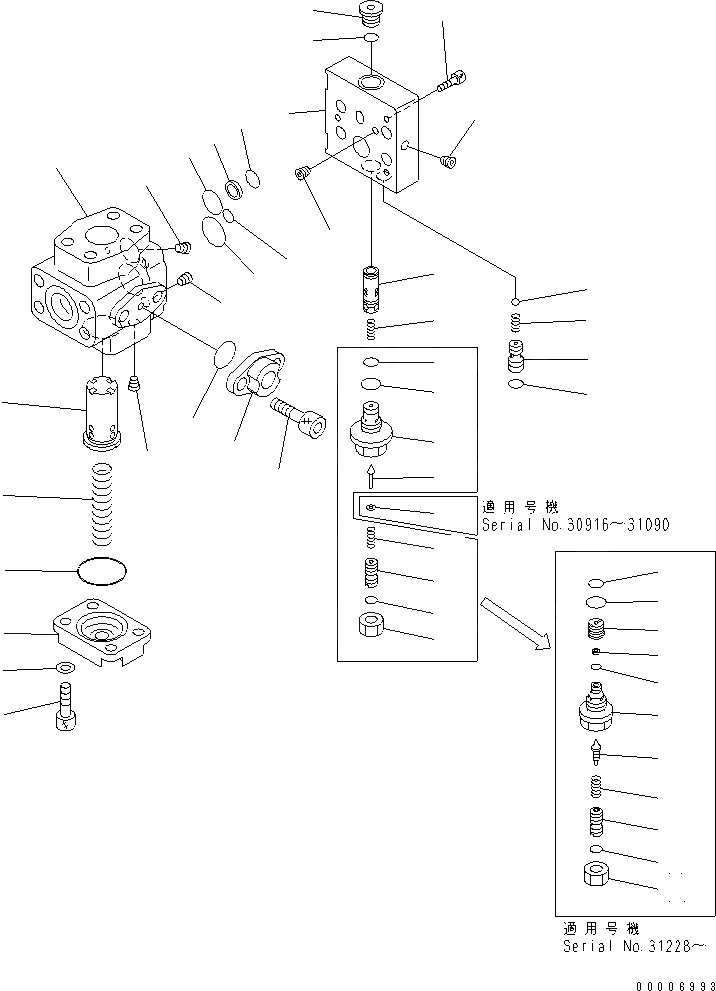 適用号機
Serial No.30916~31090

適用号機
Serial No.31228~

00006993