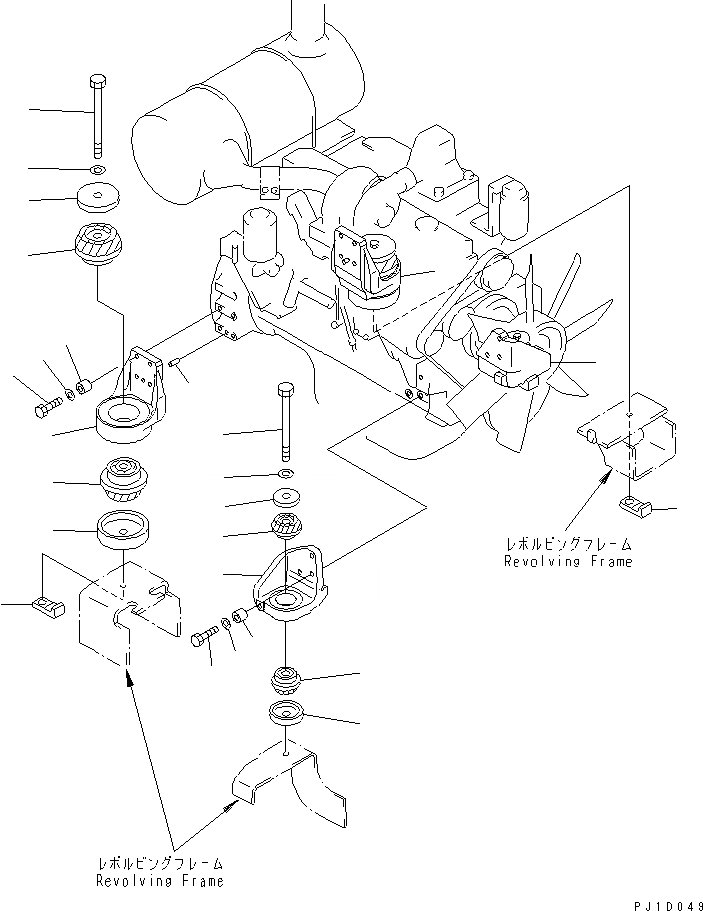 レボルビングフレーム
Revolving Frame

レボルビングフレーム
Revolving Frame

PJ1D049