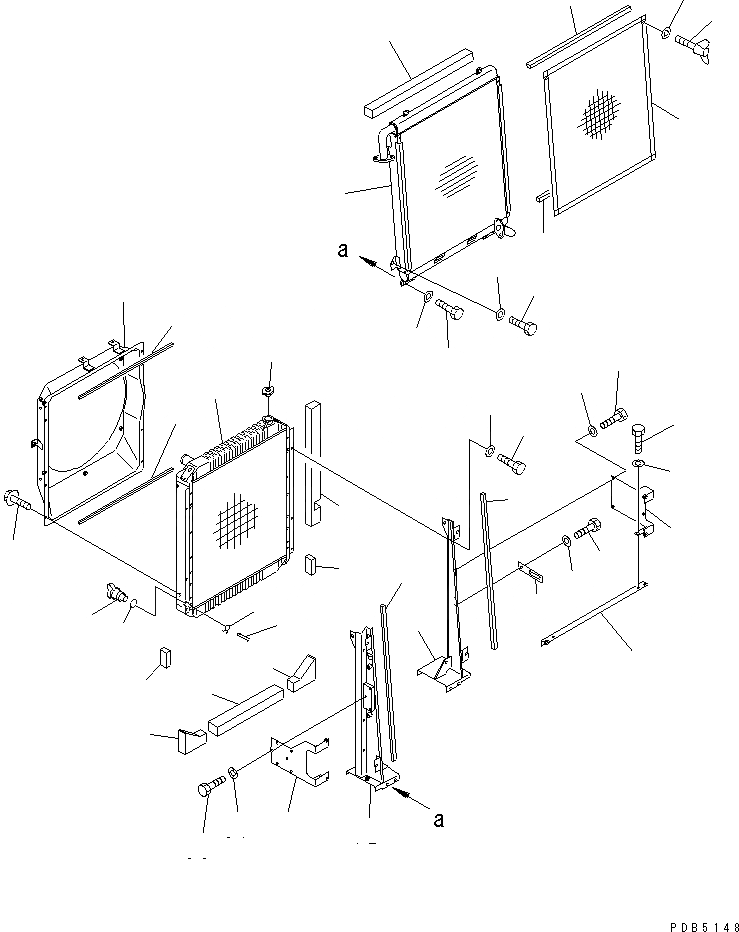 a

a

PDB5148