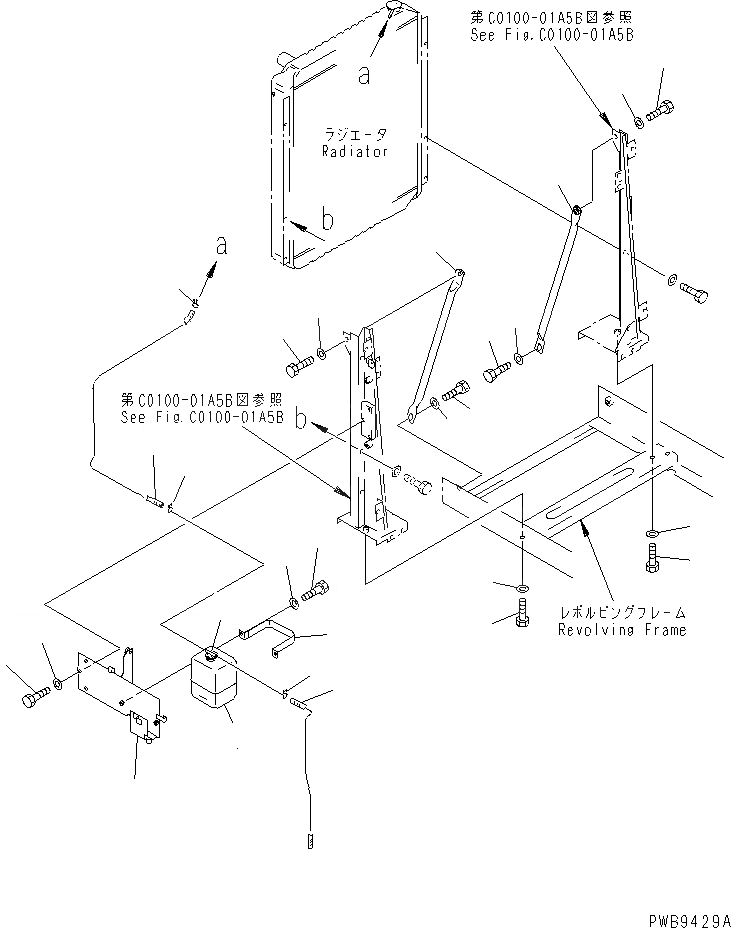 第C0100-01A5B図参照
See Fig.C0100-01A5B

a

ラジエータ
Radiator

b

a

第C0100-01A5B図参照
See Fig.C0100-01A5B

b

レボルビングフレーム
Revolving Frame

PWB9429A