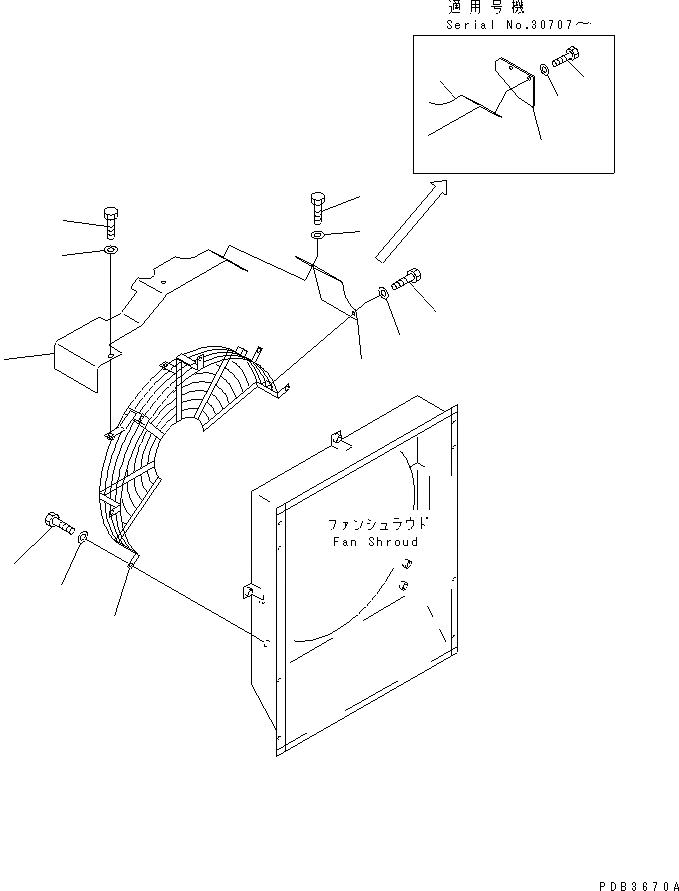 適用号機
Serial No.30707～

ファンシュラウド
Fan Shroud

PDB3670A