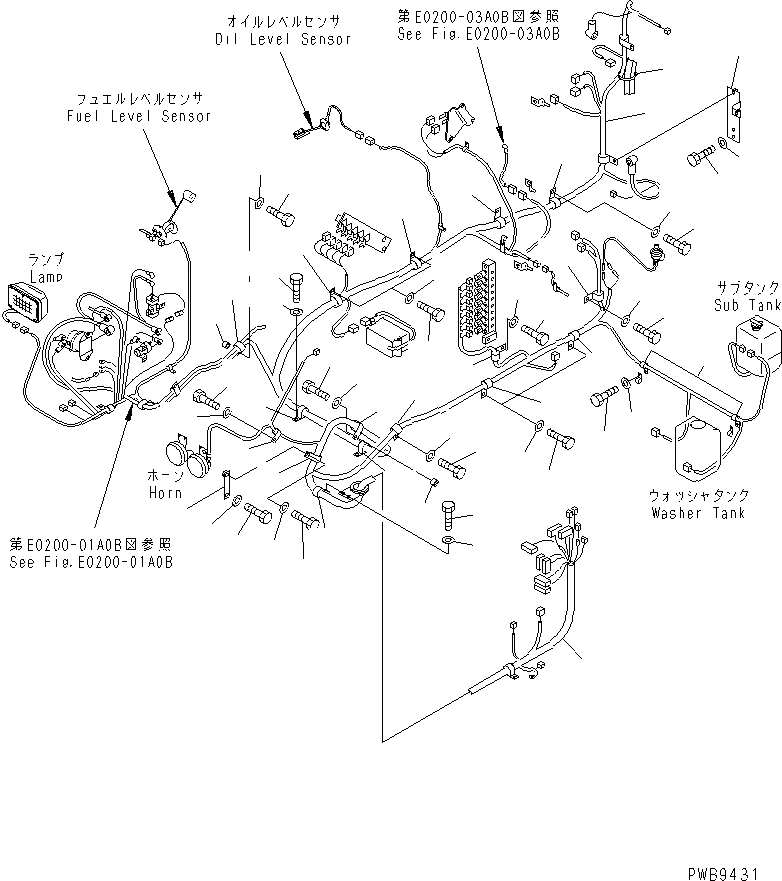 オイルレベルセンサ
Oil Level Sensor

第E0200-03A0B図参照
See Fig.E0200-03A0B

フュエルレベルセンサ
Fuel Level Sensor

ランプ
Lamp

サブタンク
Sub Tank

ホーン
Horn

ウォッシャタンク
Washer Tank

第E0200-01A0B図参照
See Fig.E0200-01A0B

PWB9431