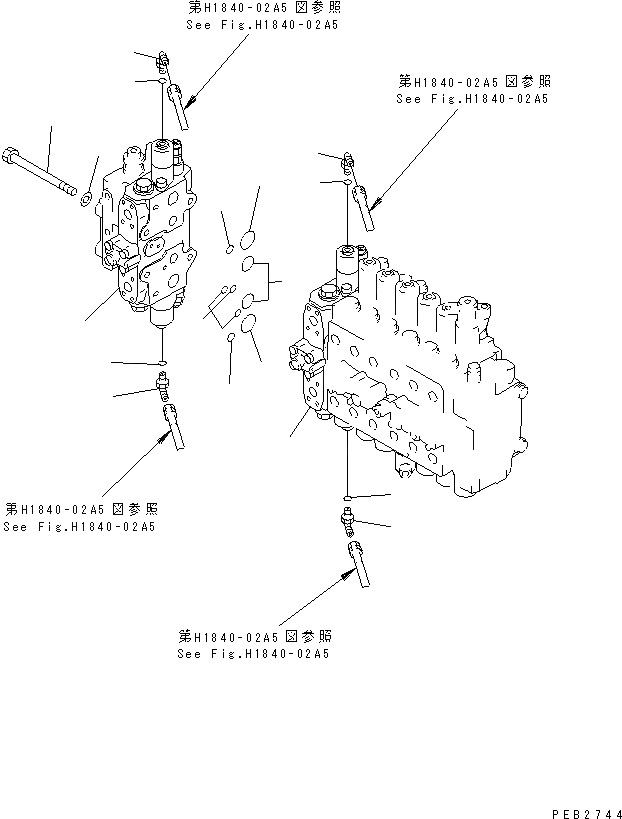 第H1840-02A5 図参照
See Fig.H1840-02A5

第H1840-02A5 図参照
See Fig.H1840-02A5

第H1840-02A5 図参照
See Fig.H1840-02A5

第H1840-02A5 図参照
See Fig.H1840-02A5

PEB2744