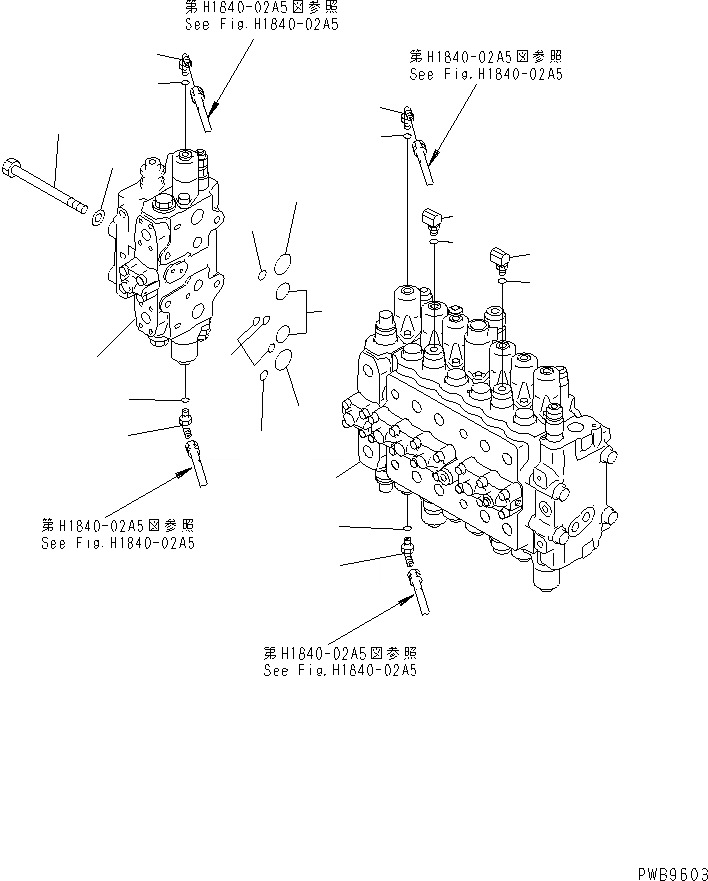 第H1840-02A5図参照
See Fig.H1840-02A5

第H1840-02A5図参照
See Fig.H1840-02A5

第H1840-02A5図参照
See Fig.H1840-02A5

第H1840-02A5図参照
See Fig.H1840-02A5

PWB9603