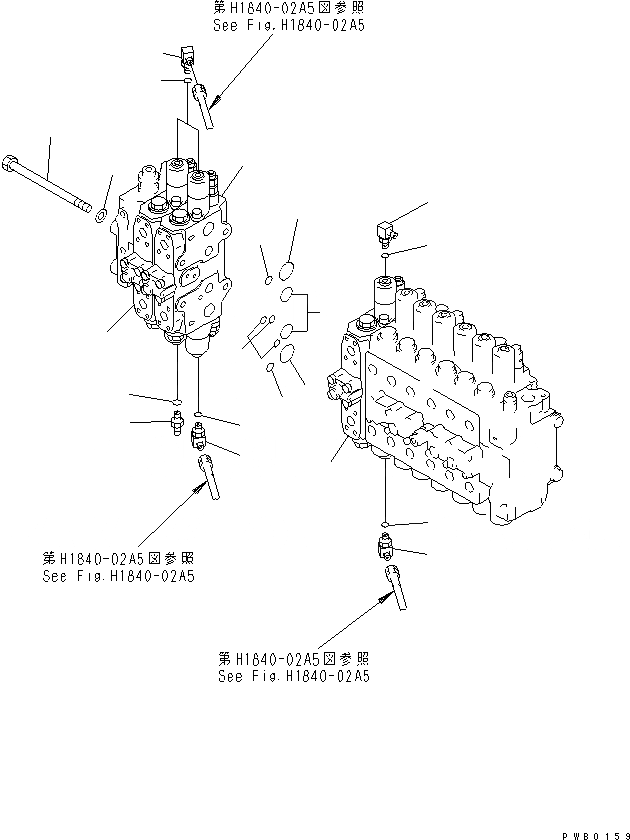 第H1840-02A5図参照
See Fig.H1840-02A5

第H1840-02A5図参照
See Fig.H1840-02A5

第H1840-02A5図参照
See Fig.H1840-02A5

PWB0159