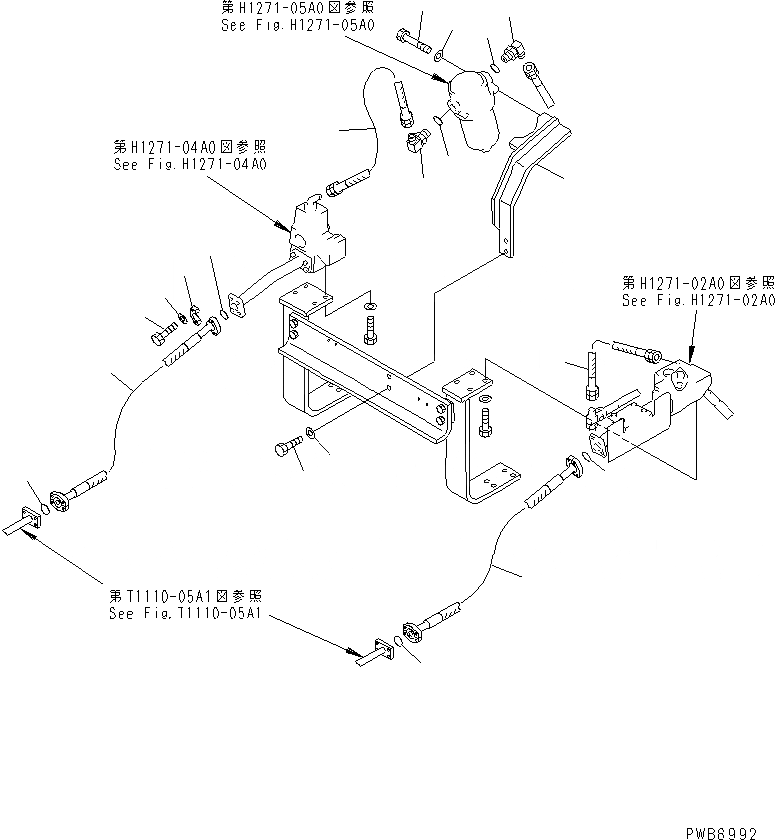 第H1271-05A0図参照
See Fig.H1271-05A0

第H1271-04A0図参照
See Fig.H1271-04A0

第H1271-02A0図参照
See Fig.H1271-02A0

第T1110-05A1図参照
See Fig.T1110-05A1

PWB6992