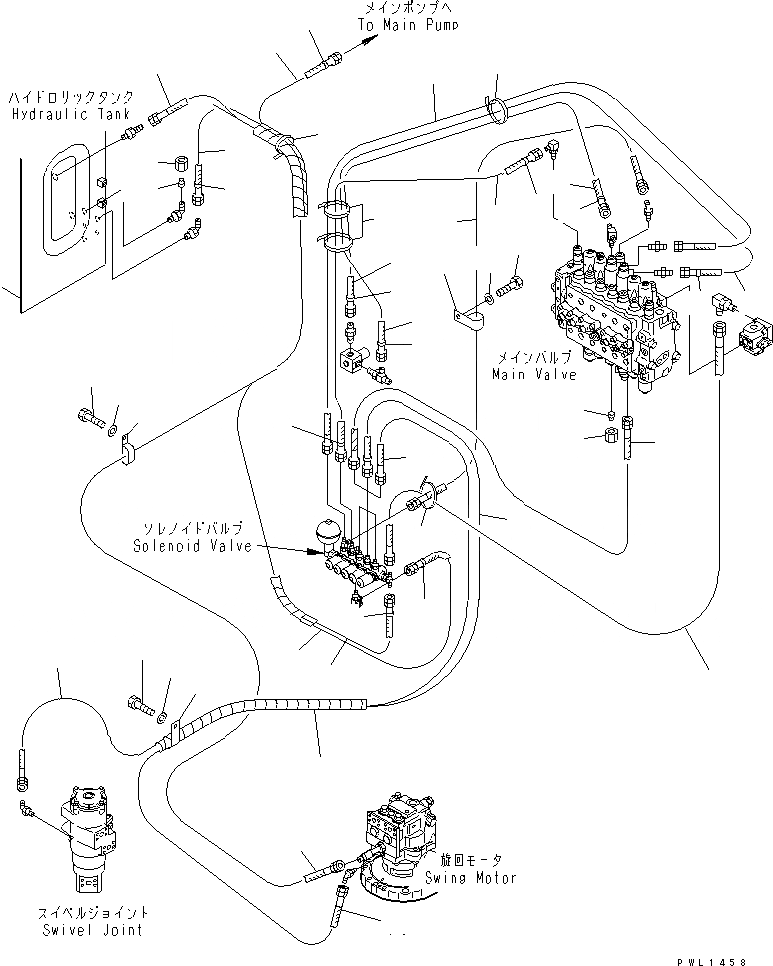 メインポンプへ
To Main Pump

ハイドロリックタンク
Hydraulic Tank

メインバルブ
Main Valve

ソレノイドバルブ
Solenoid Valve

旋回モータ
Swing Motor

スイベルジョイント
Swivel Joint

PWL1458