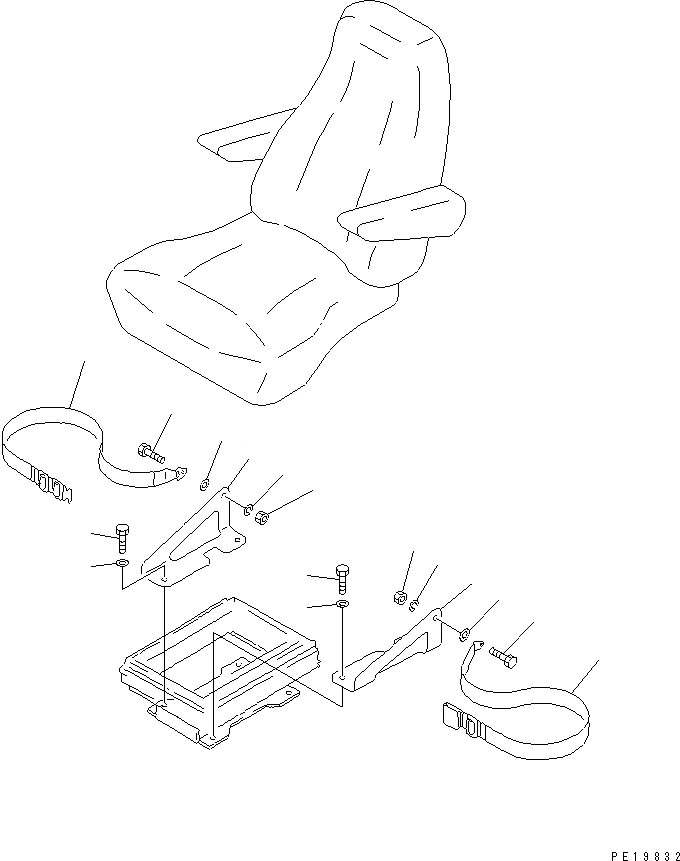 PE19832