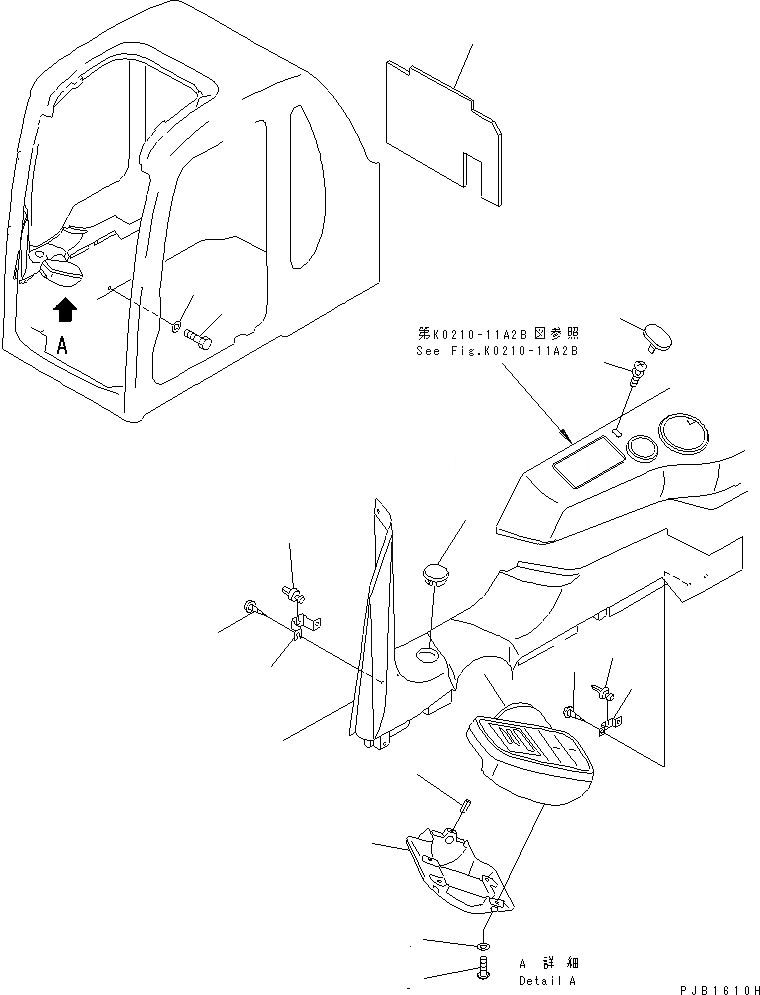 A

第K0210-11A2B図参照
See Fig.K0210-11A2B

A 詳細
Detail A

PJB1610H