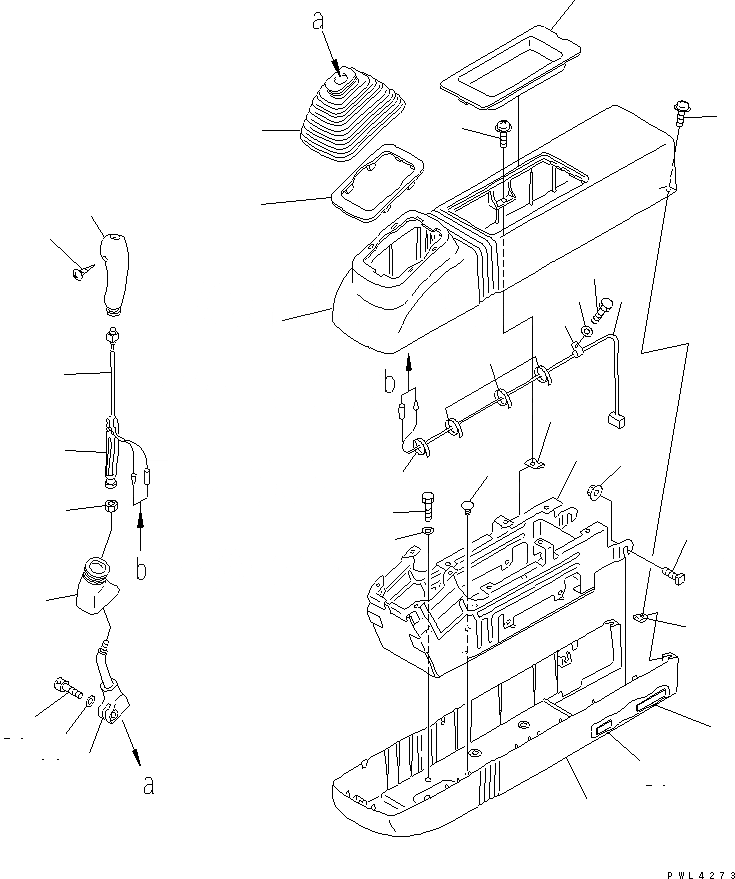 a

b

b

a

PWL4273