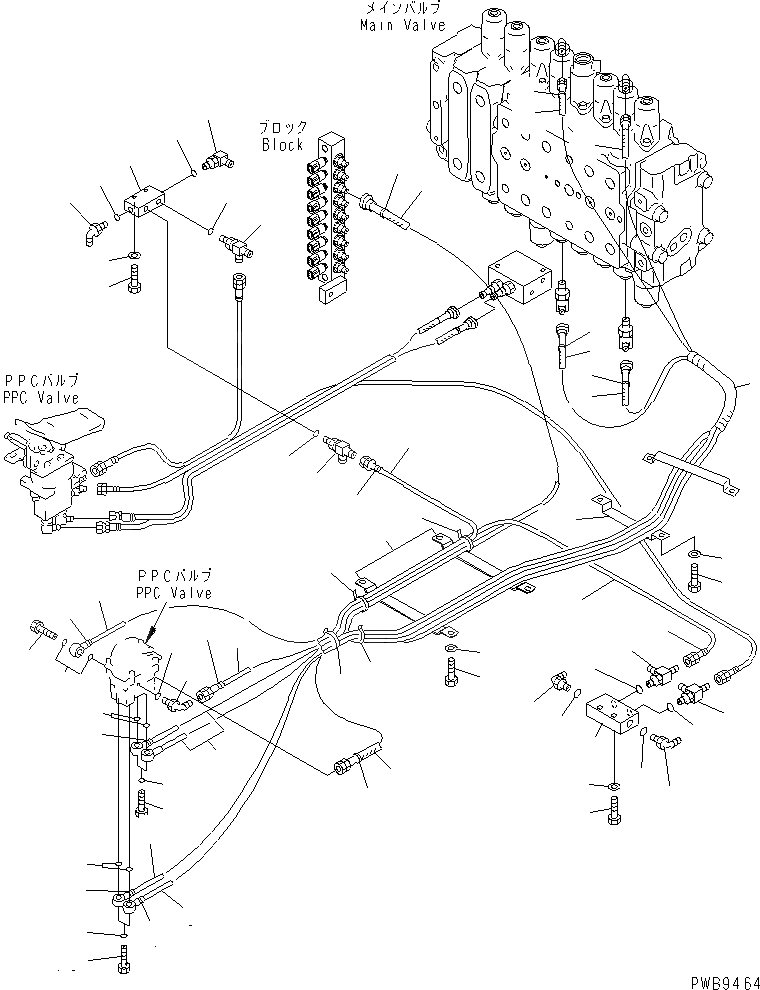 メインバルブ
Main Valve

ブロック
Block

PPCバルブ
PPC Valve

PPCバルブ
PPC Valve

PWB9464