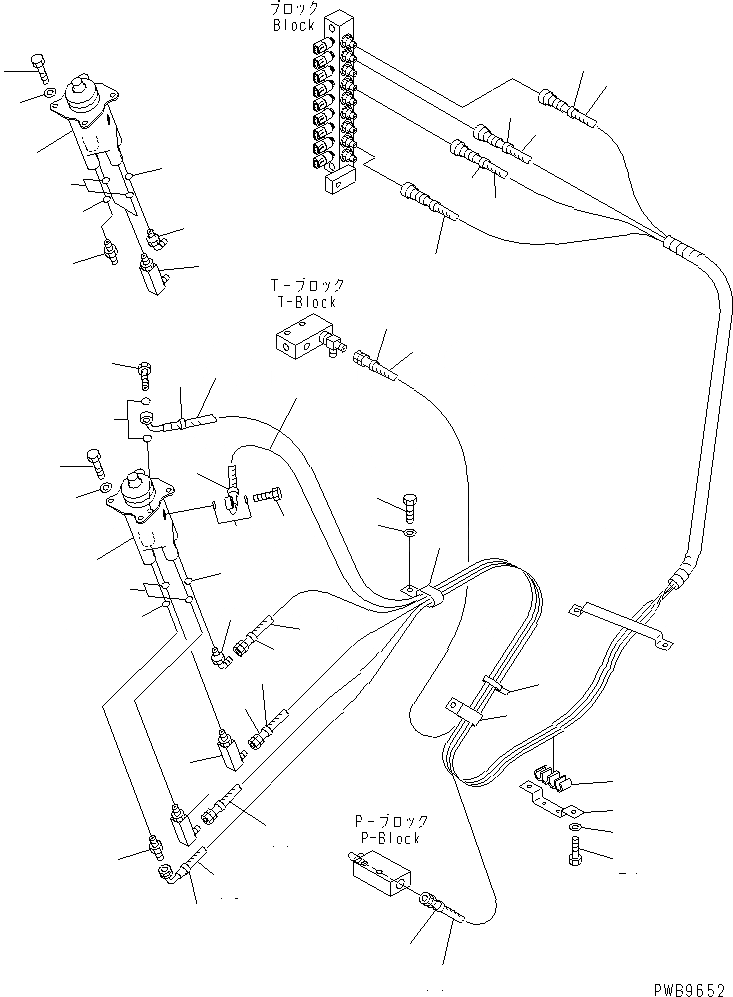 ブロック
Block

T-ブロック
T-Block

P-ブロック
P-Block

PWB9652