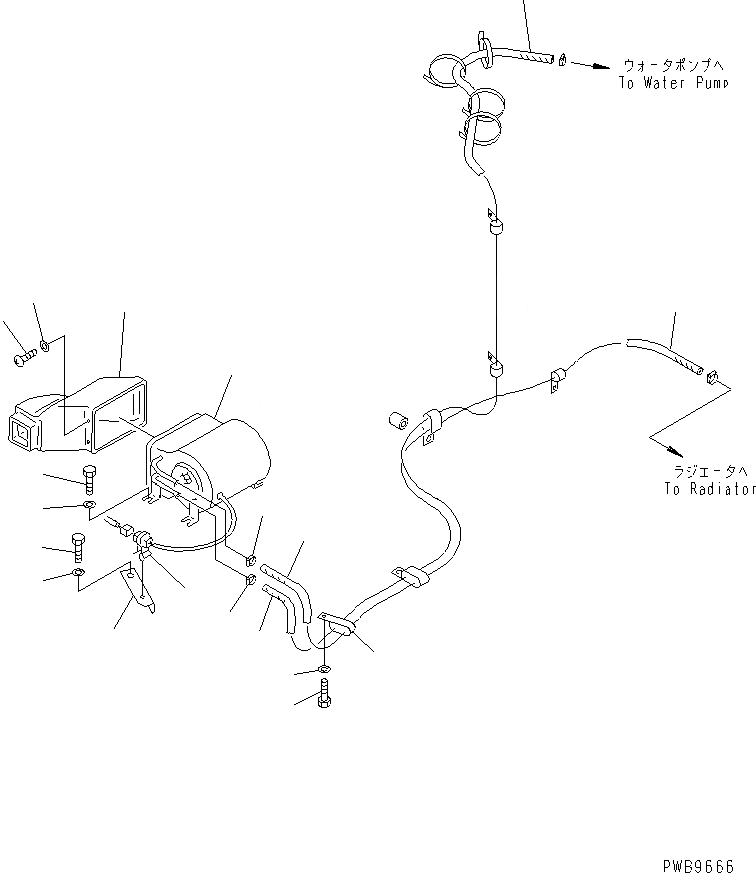 ウォータポンプへ
To Water Pump

ラジエータへ
To Radiator

PWB9666