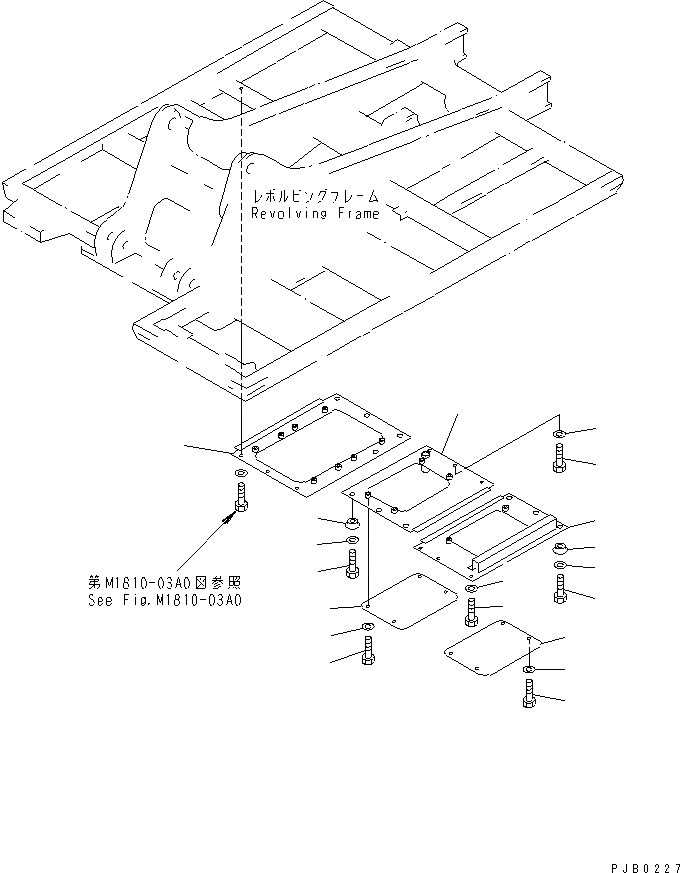 レボルビングフレーム
Revolving Frame

第M1810-03A0図参照
See Fig.M1810-03A0

PJB0227