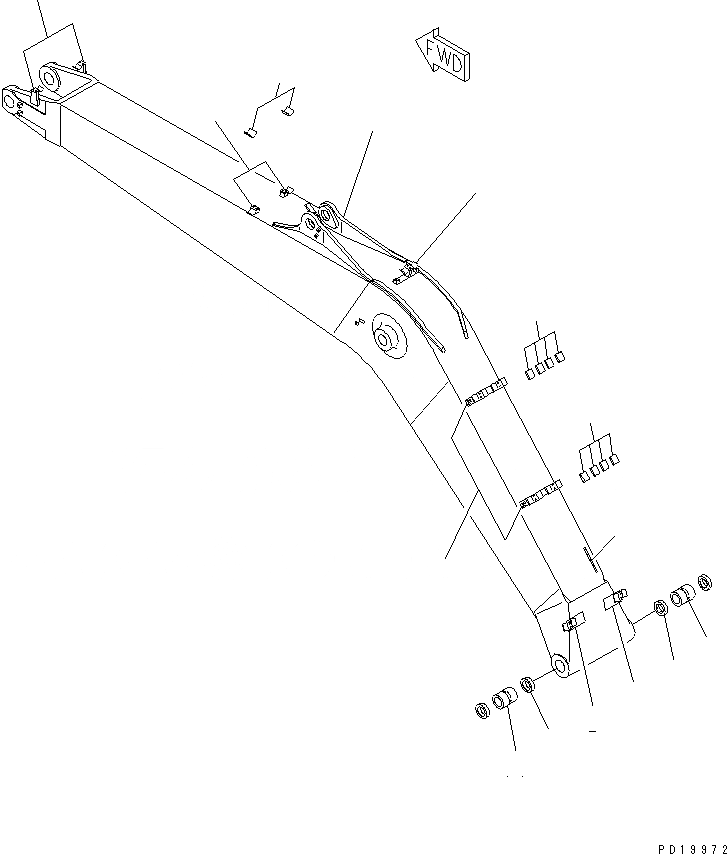 FWD

PD19972