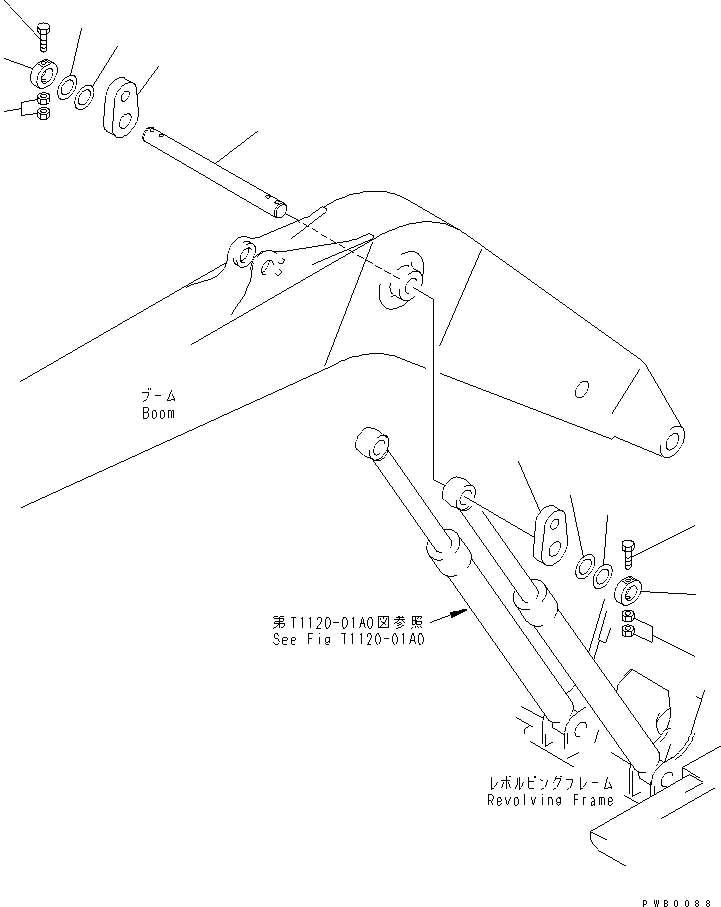 ブーム
Boom

第T1120-01A0図参照
See Fig T1120-01A0

レボルビングフレーム
Revolving Frame

PWB0088